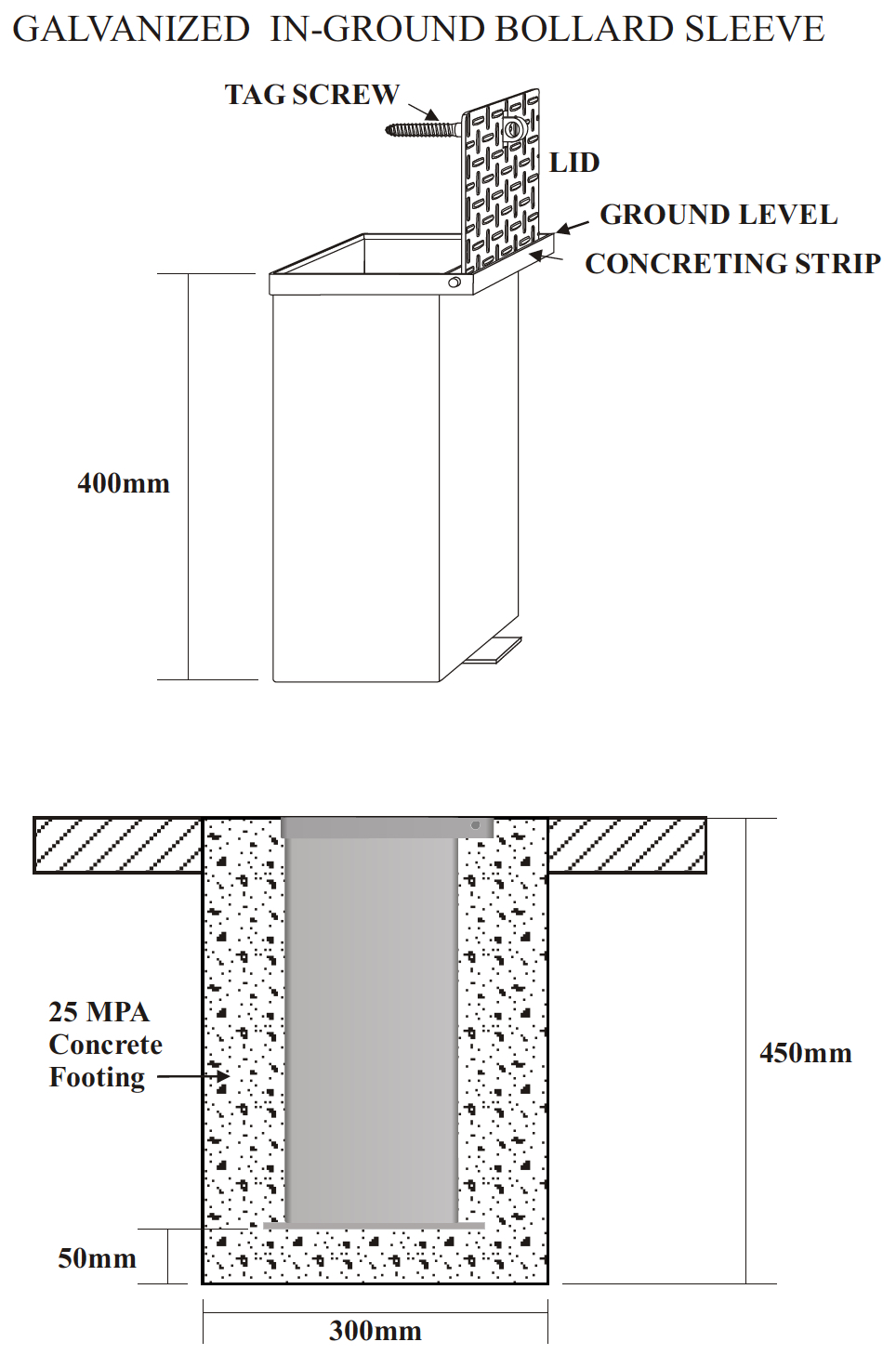 GALVANIZED IN-GROUND BOLLARD SLEEVE

TAG SCREW

LID

GROUND LEVEL

CONCRETING STRIP

400mm

25 MPA Concrete Footing

450mm

50mm

300mm