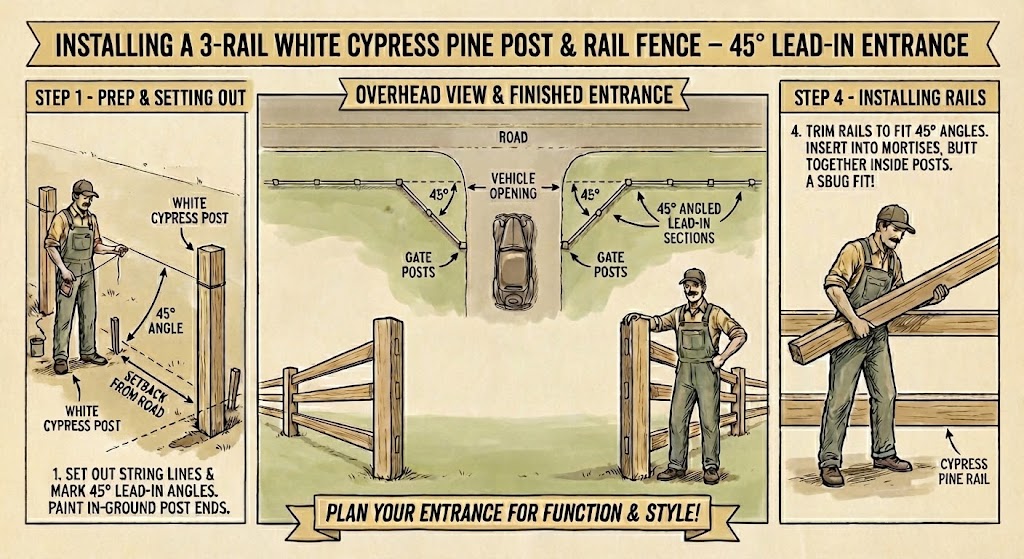 INSTALLING A 3-RAIL WHITE CYPRESS PINE POST & RAIL FENCE – 45° LEAD-IN ENTRANCE

STEP 1 - PREP & SETTING OUT

WHITE CYPRESS POST

45° ANGLE

SETBACK FROM ROAD

WHITE CYPRESS POST

1. SET OUT STRING LINES & MARK 45° LEAD-IN ANGLES. PAINT IN-GROUND POST ENDS.

OVERHEAD VIEW & FINISHED ENTRANCE

ROAD

45°

VEHICLE OPENING

45°

45° ANGLED LEAD-IN SECTIONS

GATE POSTS

GATE POSTS

PLAN YOUR ENTRANCE FOR FUNCTION & STYLE!

STEP 4 - INSTALLING RAILS

4. TRIM RAILS TO FIT 45° ANGLES. INSERT INTO MORTISES, BUTT TOGETHER INSIDE POSTS. A SBUG FIT!

CYPRESS PINE RAIL