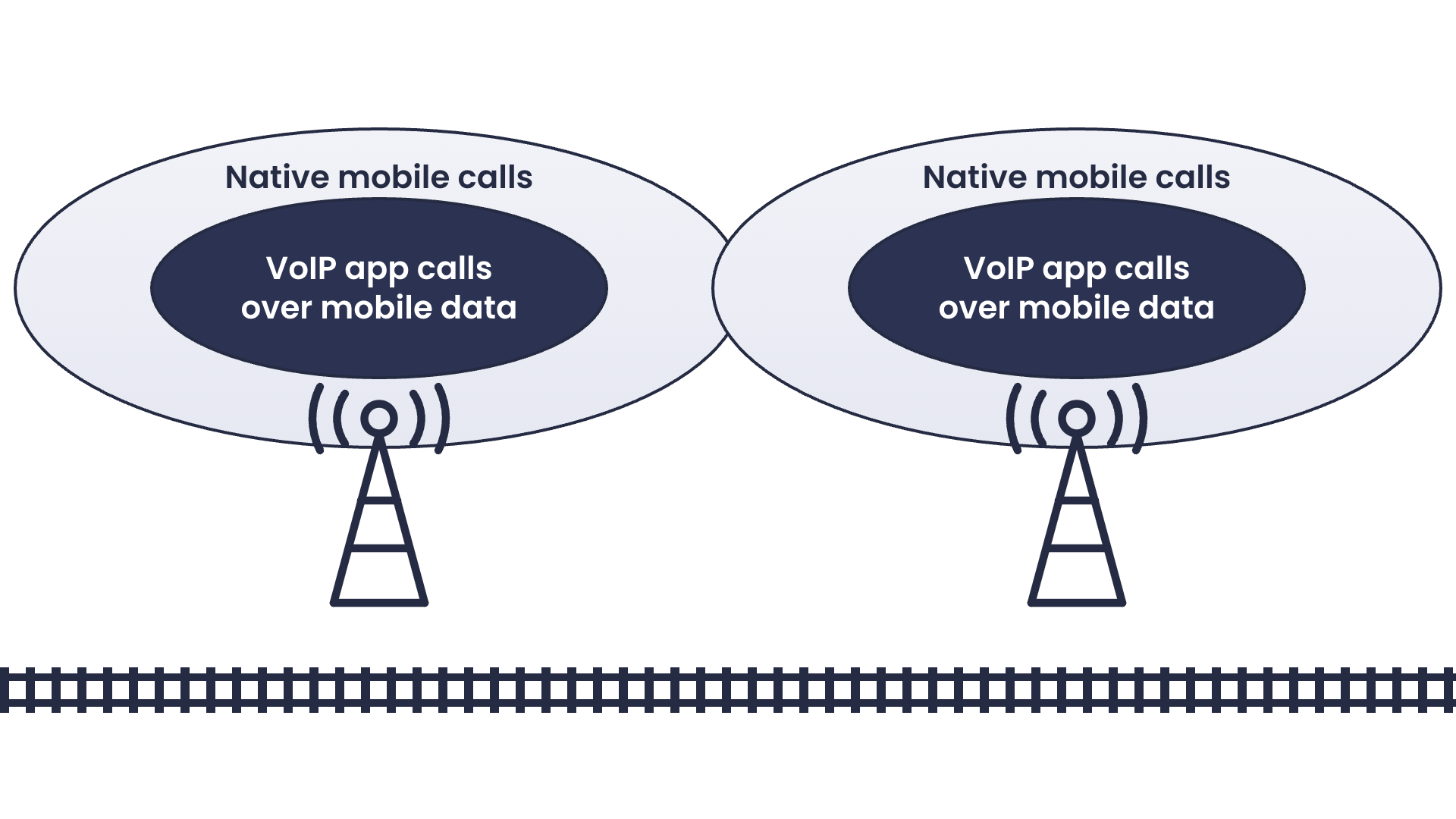 Native mobile calls

VoIP app calls over mobile data

Native mobile calls

VoIP app calls over mobile data