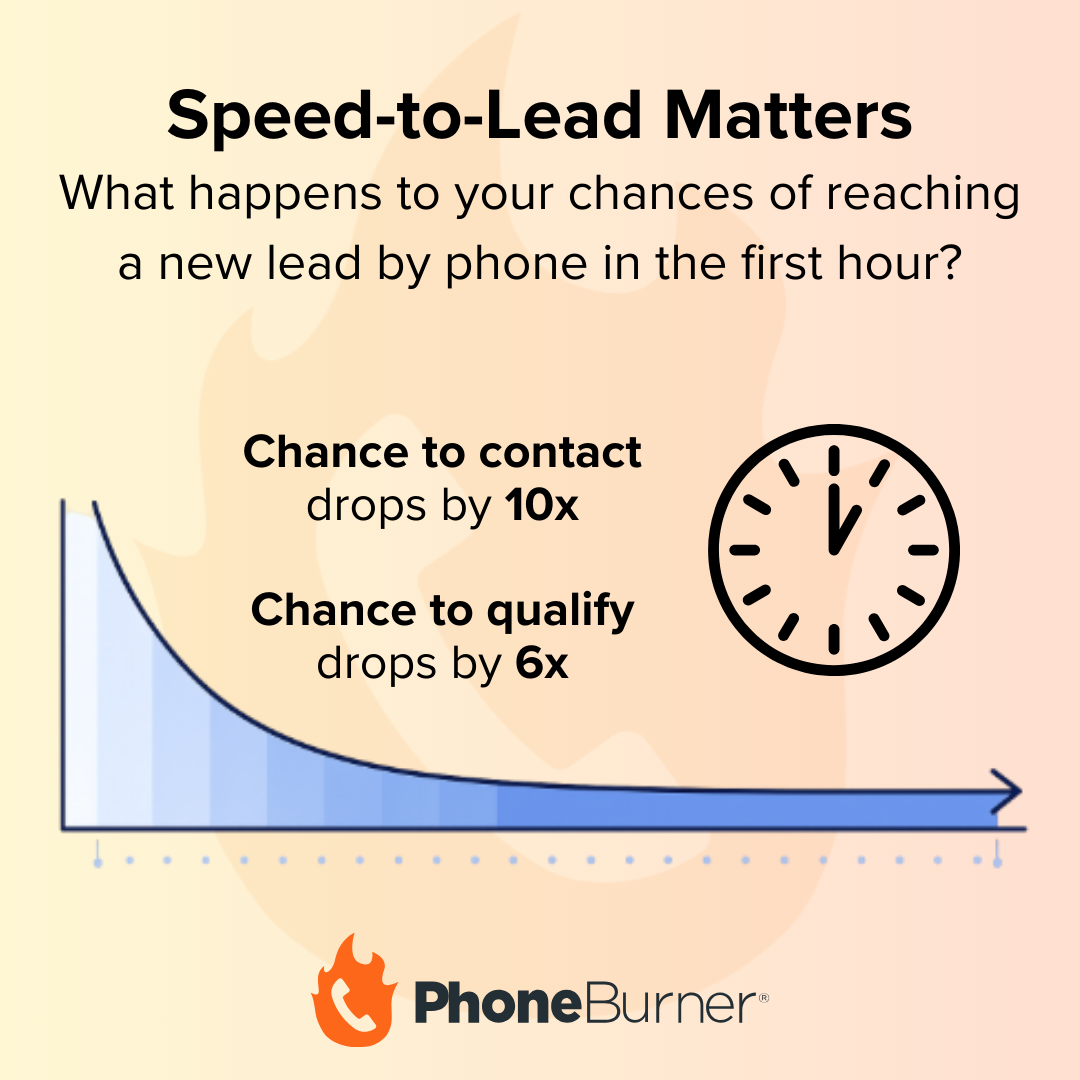 Speed-to-Lead Matters
What happens to your chances of reaching a new lead by phone in the first hour?

Chance to contact
drops by 10x

Chance to qualify
drops by 6x

PhoneBurner®