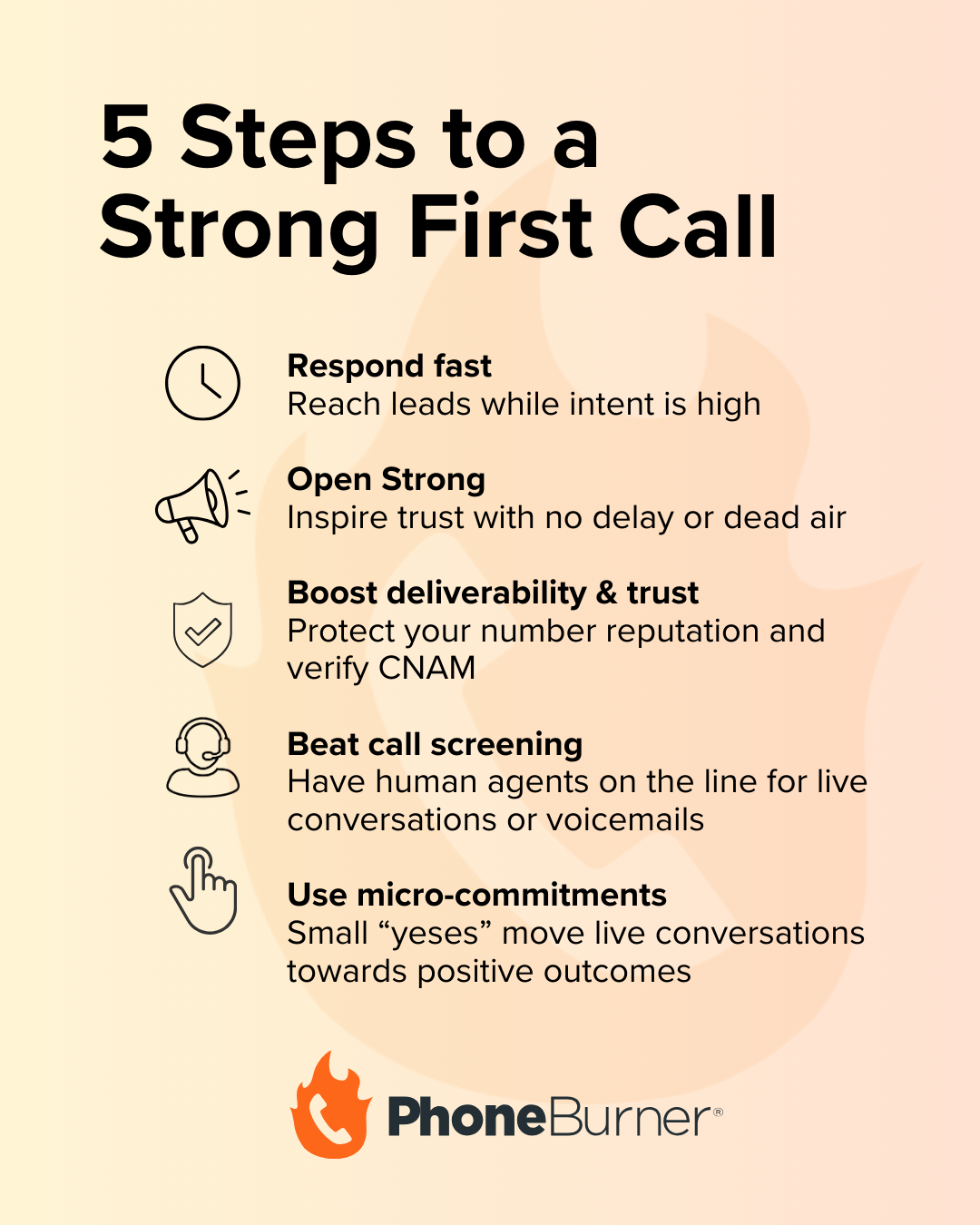 5 Steps to a Strong First Call

Respond fast
Reach leads while intent is high

Open Strong
Inspire trust with no delay or dead air

Boost deliverability & trust
Protect your number reputation and verify CNAM

Beat call screening
Have human agents on the line for live conversations or voicemails

Use micro-commitments
Small “yeses” move live conversations towards positive outcomes

PhoneBurner®