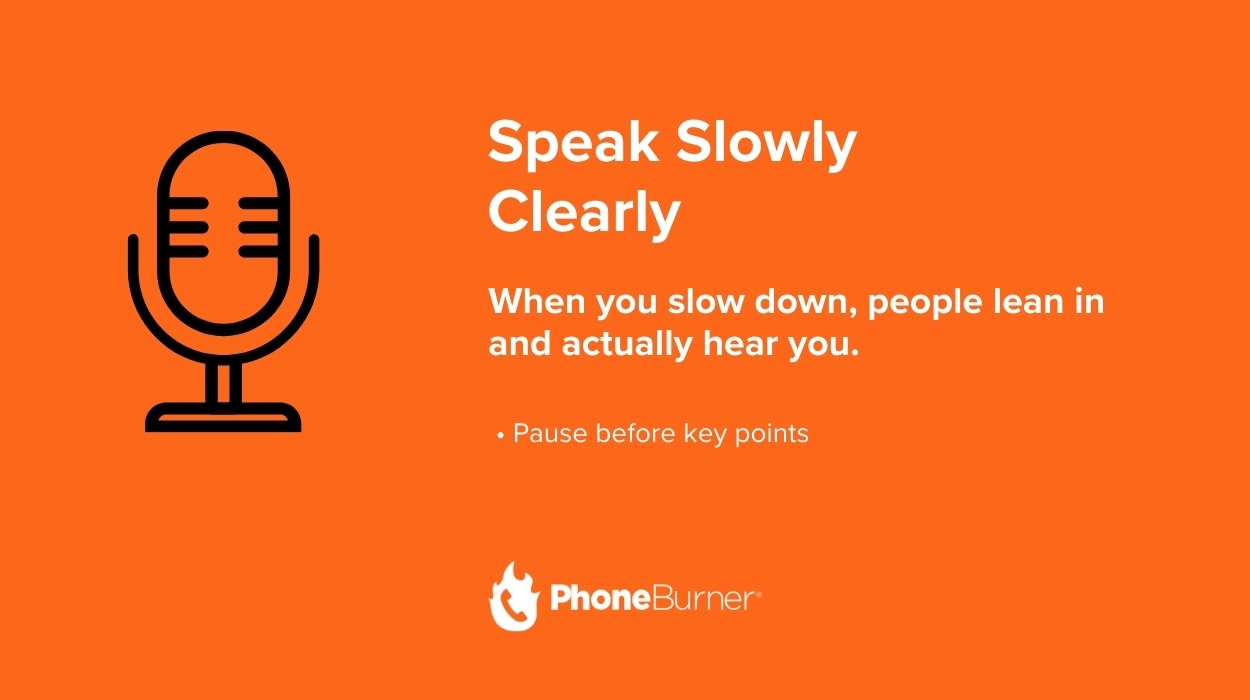 Speak Slowly
Clearly

When you slow down, people lean in and actually hear you.

• Pause before key points

PhoneBurner®