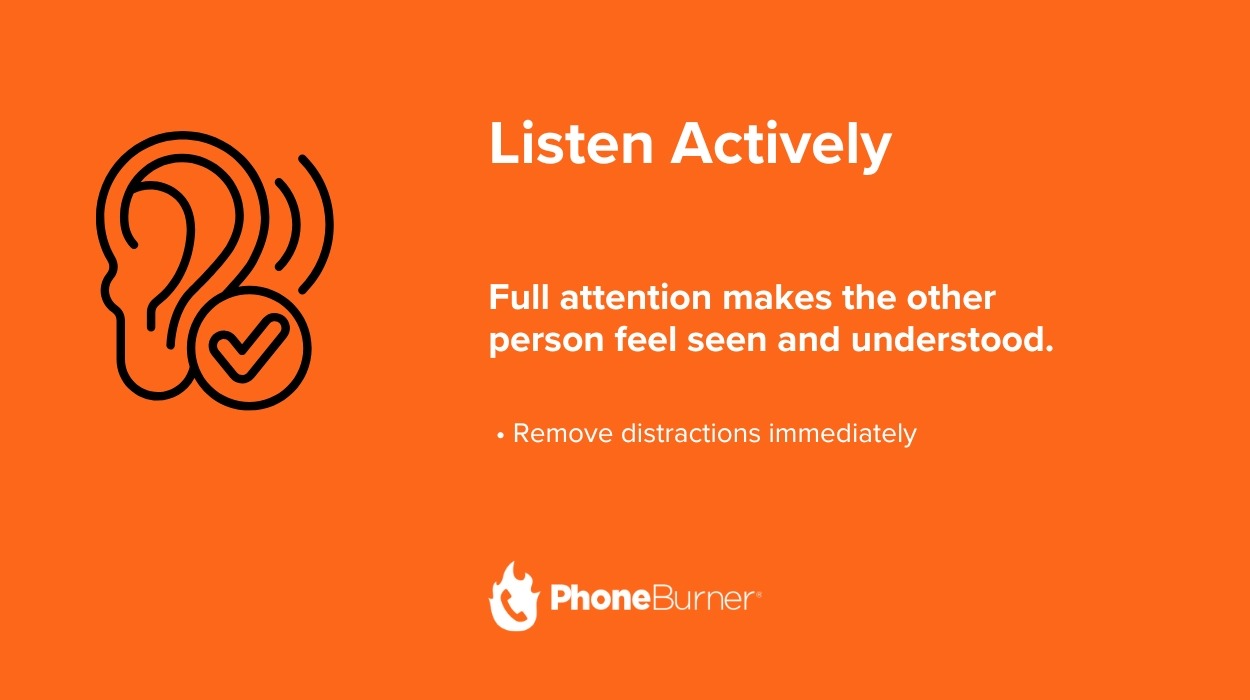 Listen Actively

Full attention makes the other person feel seen and understood.

• Remove distractions immediately

PhoneBurner®