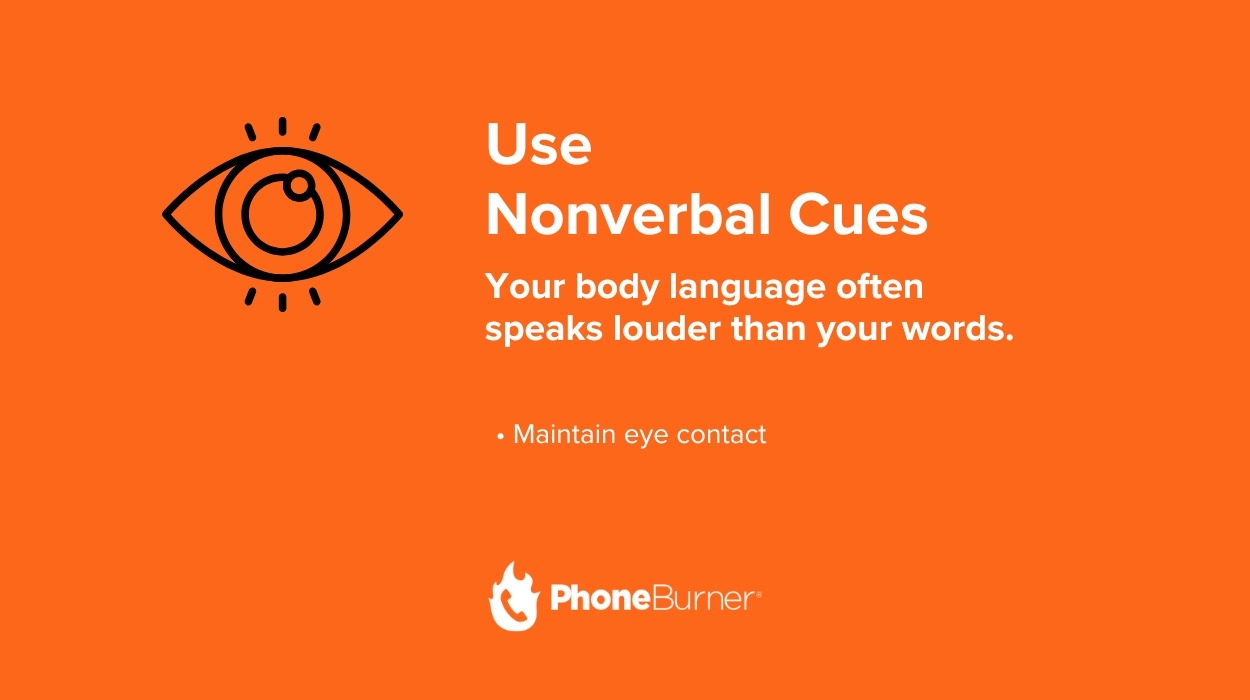 Use
Nonverbal Cues

Your body language often speaks louder than your words.

• Maintain eye contact

PhoneBurner®