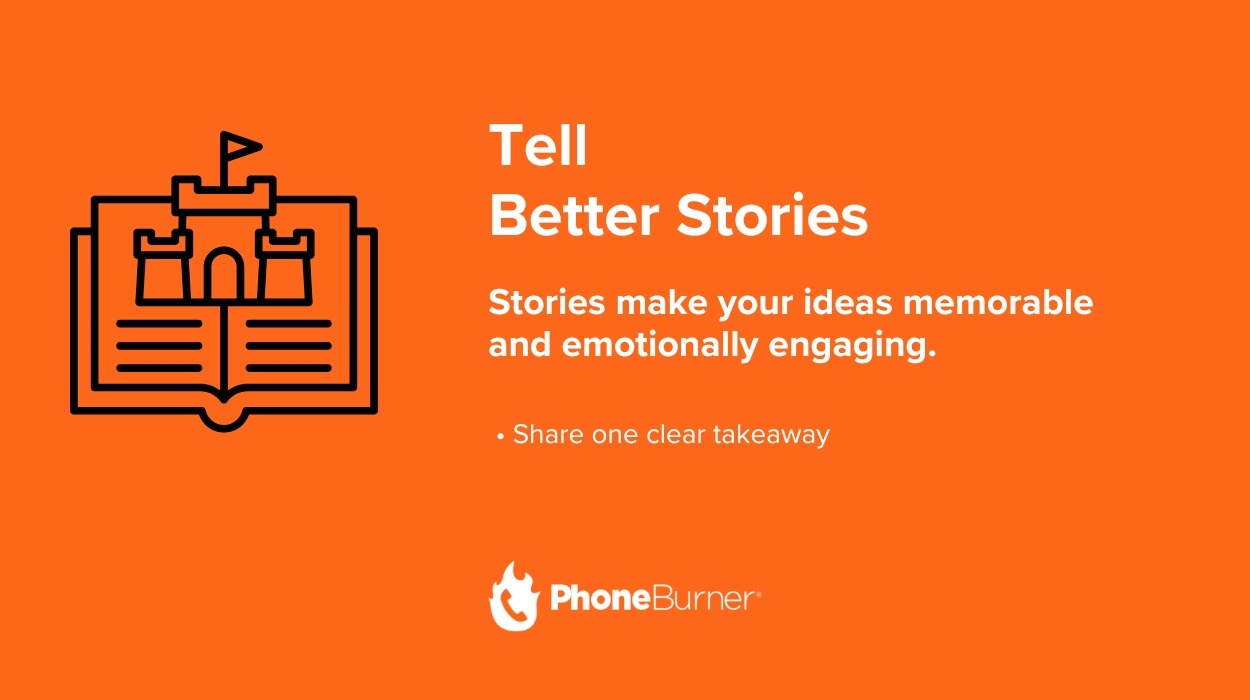 Tell
Better Stories

Stories make your ideas memorable and emotionally engaging.

• Share one clear takeaway

PhoneBurner®