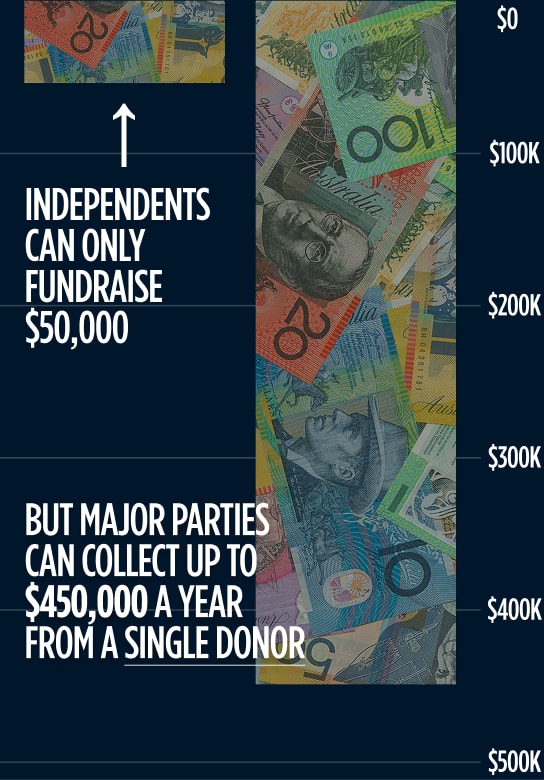 $0

$100K

INDEPENDENTS CAN ONLY FUNDRAISE $50,000

$200K

$300K

BUT MAJOR PARTIES CAN COLLECT UP TO $450,000 A YEAR FROM A SINGLE DONOR

$400K

$500K