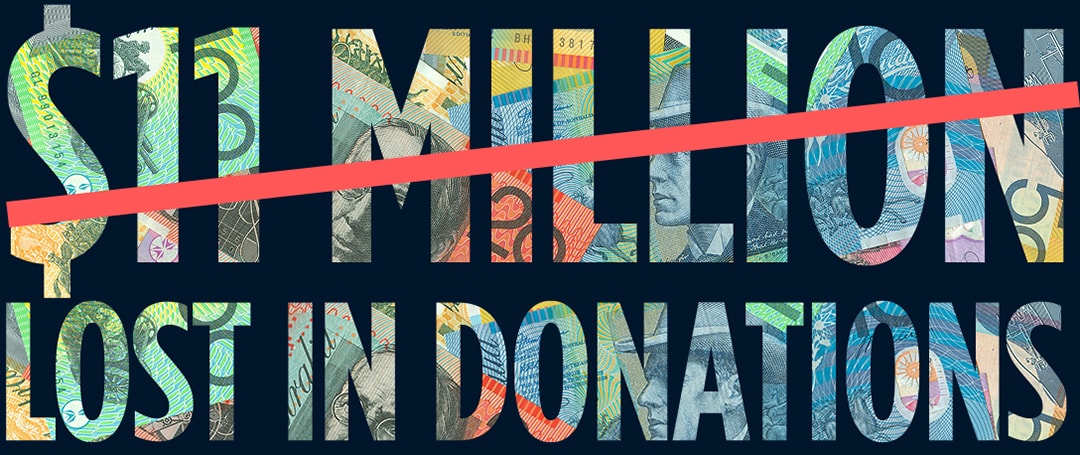 $11 MILLION
LOST IN DONATIONS