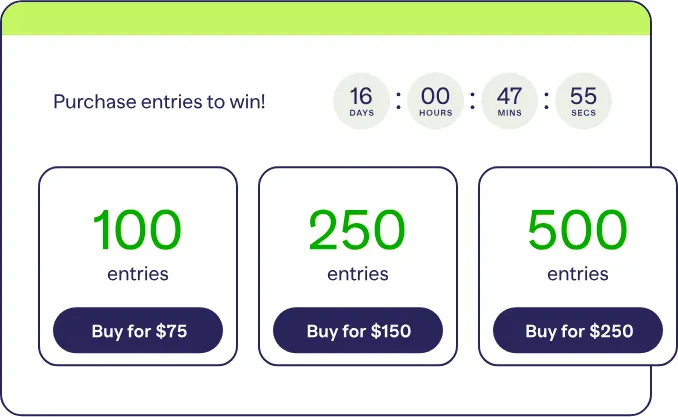 Purchase entries to win!

16 DAYS : 00 HOURS : 47 MINS : 55 SECS

100
entries
Buy for \$75

250
entries
Buy for \$150

500
entries
Buy for \$250