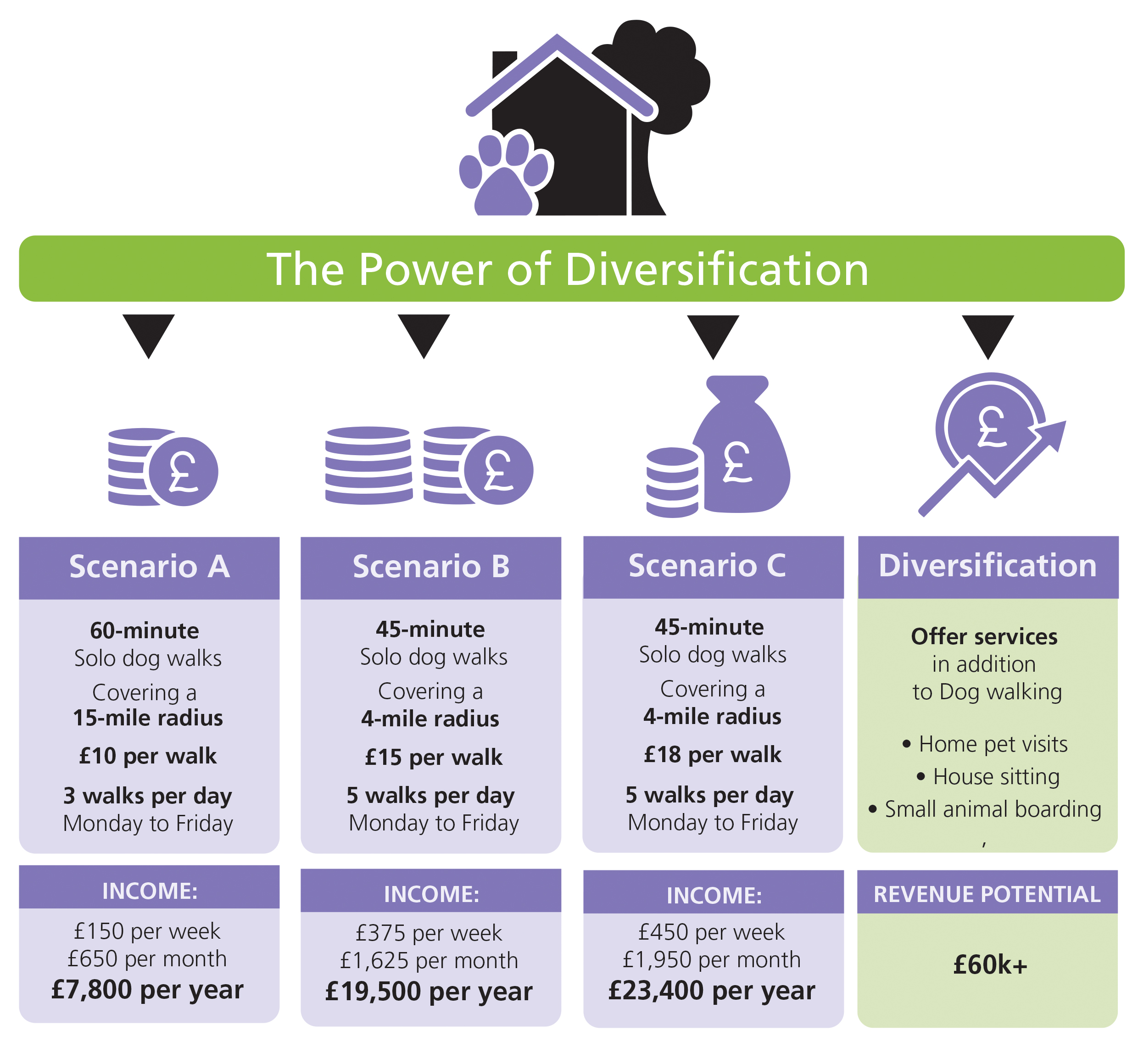 The Power of Diversification

Scenario A

60-minute
Solo dog walks

Covering a
15-mile radius

£10 per walk

3 walks per day
Monday to Friday

INCOME:

£150 per week
£650 per month
£7,800 per year

Scenario B

45-minute
Solo dog walks

Covering a
4-mile radius

£15 per walk

5 walks per day
Monday to Friday

INCOME:

£375 per week
£1,625 per month
£19,500 per year

Scenario C

45-minute
Solo dog walks

Covering a
4-mile radius

£18 per walk

5 walks per day
Monday to Friday

INCOME:

£450 per week
£1,950 per month
£23,400 per year

Diversification

Offer services
in addition
to Dog walking

• Home pet visits
• House sitting
• Small animal boarding
,

REVENUE POTENTIAL

£60k+