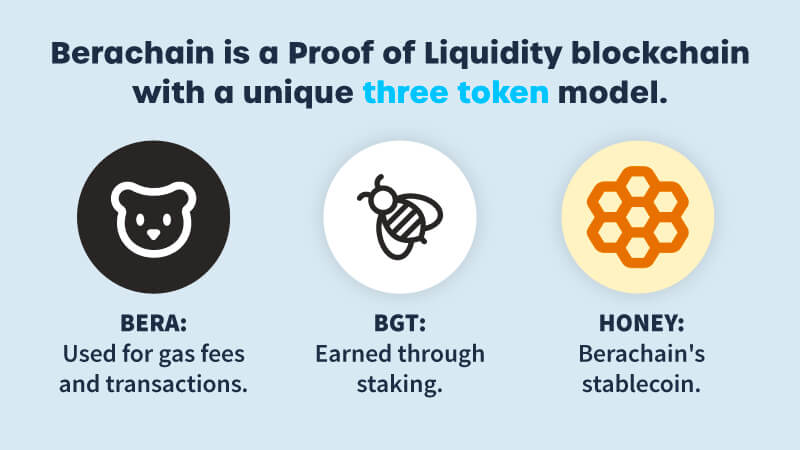 Berachain is a Proof of Liquidity blockchain with a unique three token model.

BERA:
Used for gas fees and transactions.

BGT:
Earned through staking.

HONEY:
Berachain's stablecoin.