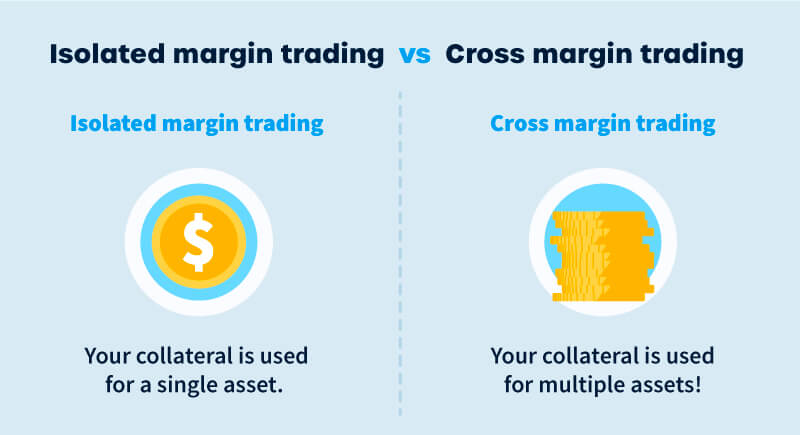 Isolated margin trading vs Cross margin trading

Isolated margin trading

$

Your collateral is used for a single asset.

Cross margin trading

Your collateral is used for multiple assets!