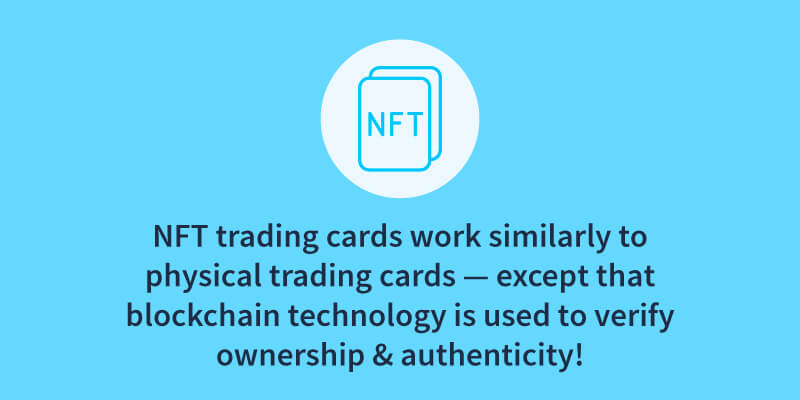 NFT

NFT trading cards work similarly to physical trading cards — except that blockchain technology is used to verify ownership & authenticity!