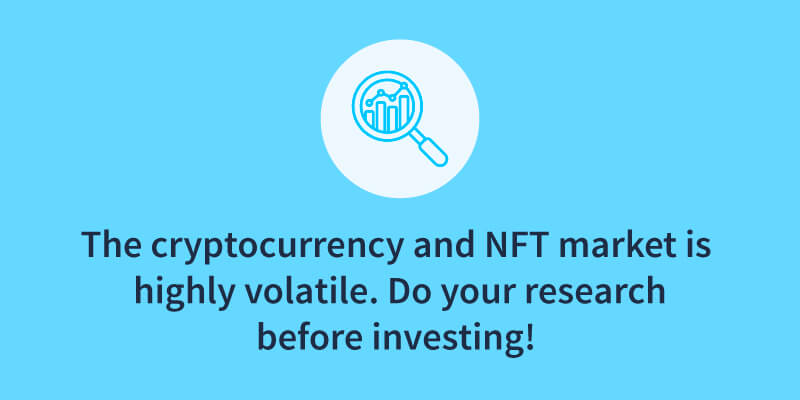 The cryptocurrency and NFT market is highly volatile. Do your research before investing!