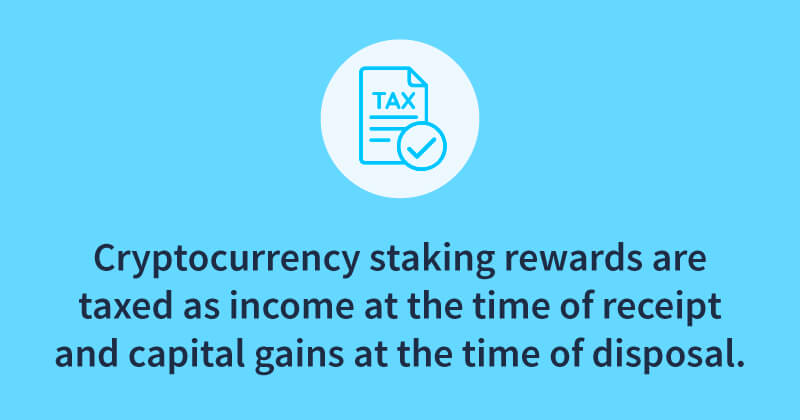 TAX

Cryptocurrency staking rewards are taxed as income at the time of receipt and capital gains at the time of disposal.