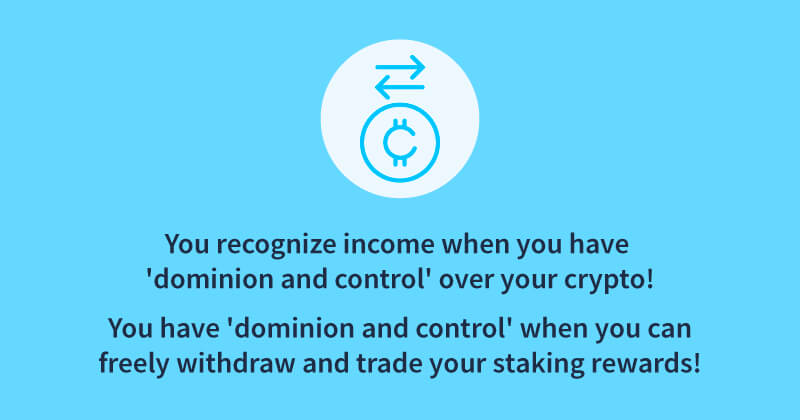 You recognize income when you have 'dominion and control' over your crypto!

You have 'dominion and control' when you can freely withdraw and trade your staking rewards!