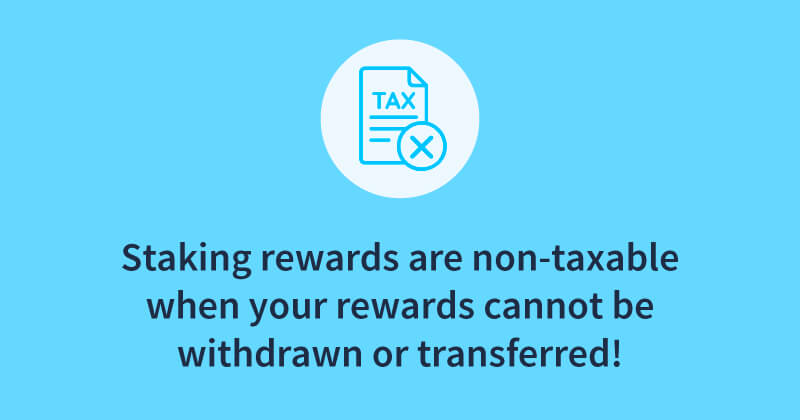 TAX

Staking rewards are non-taxable when your rewards cannot be withdrawn or transferred!