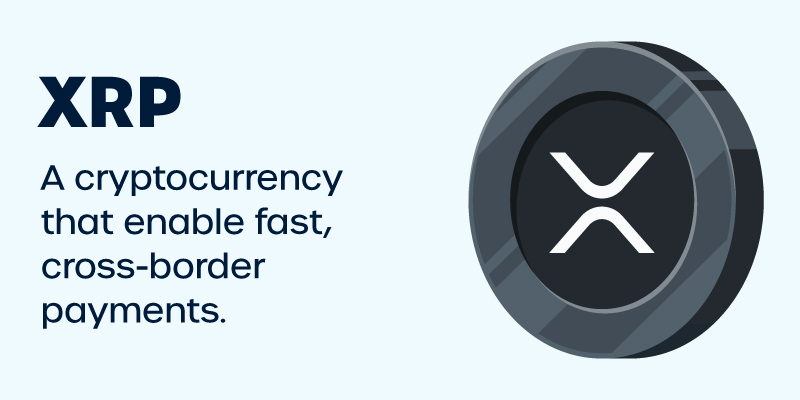 XRP

A cryptocurrency that enable fast, cross-border payments.