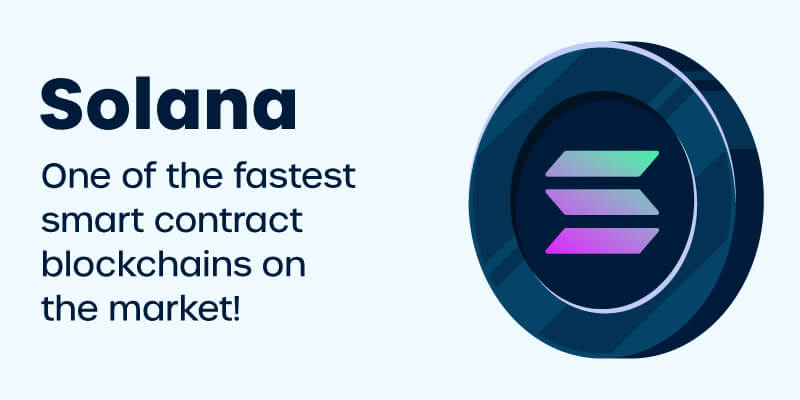 Solana

One of the fastest smart contract blockchains on the market!