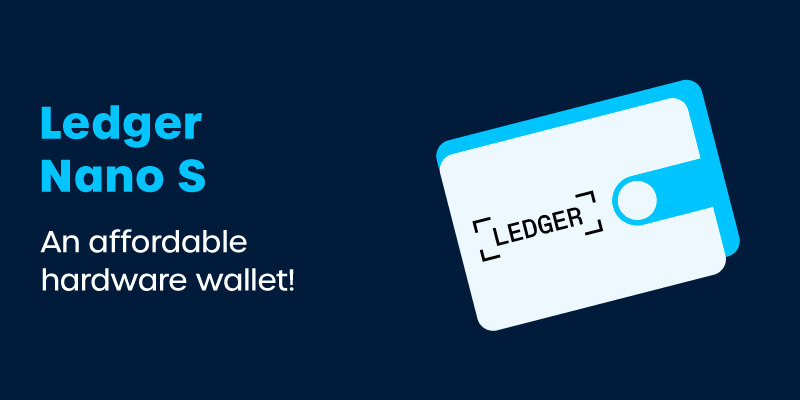 Ledger Nano S

An affordable hardware wallet!

LEDGER