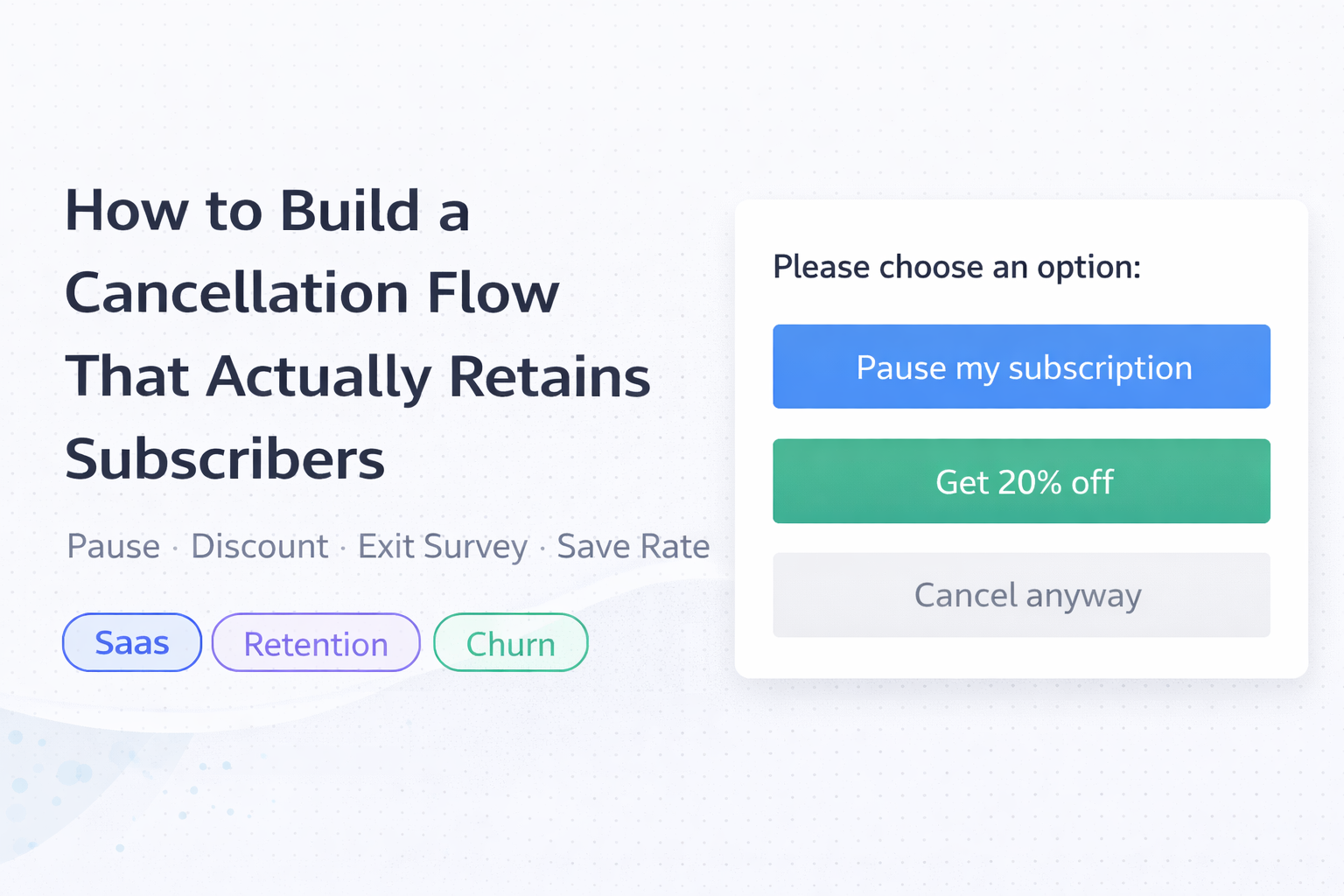 How to Build a Cancellation Flow That Actually Retains Subscribers

Pause · Discount · Exit Survey · Save Rate

Saas Retention Churn

Please choose an option:

Pause my subscription

Get 20% off

Cancel anyway