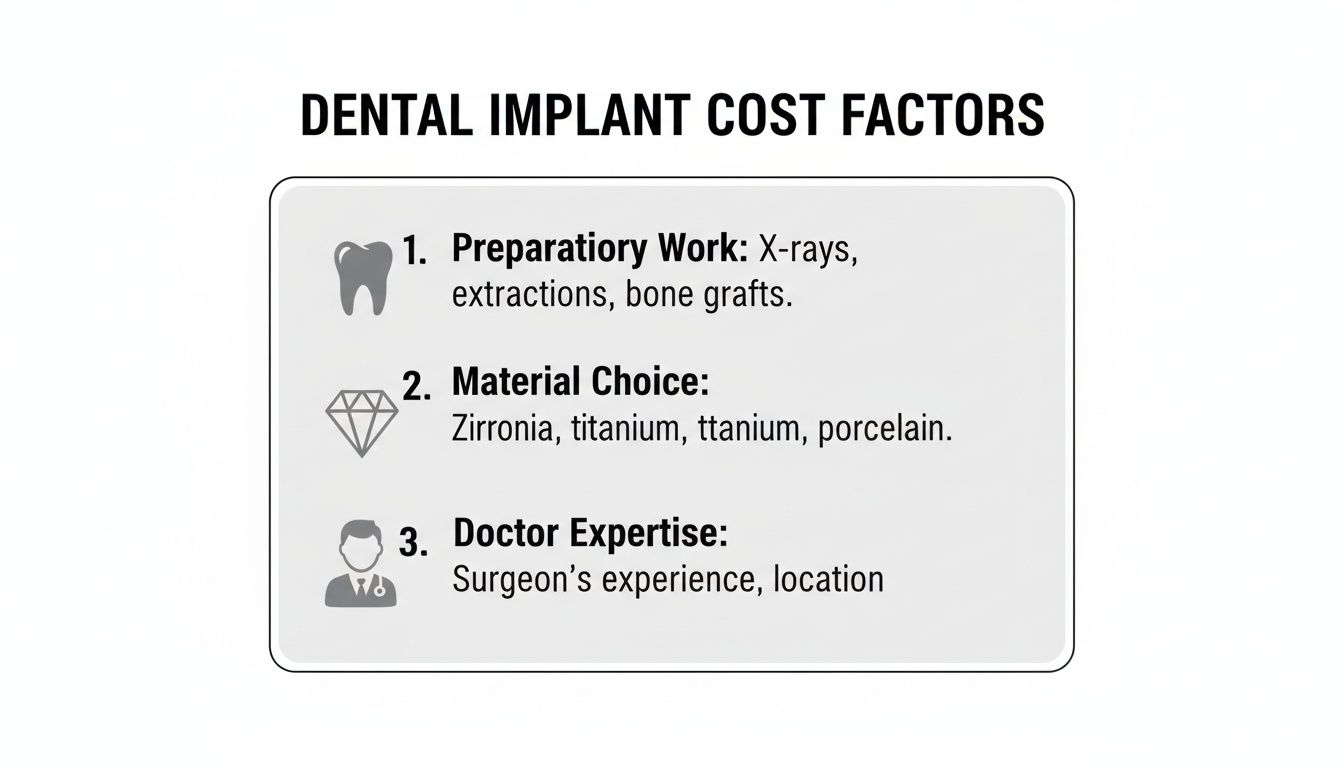 DENTAL IMPLANT COST FACTORS

1. Preparatiory Work: X-rays, extractions, bone grafts.

2. Material Choice: Zirronia, titanium, ttanium, porcelain.

3. Doctor Expertise: Surgeon's experience, location