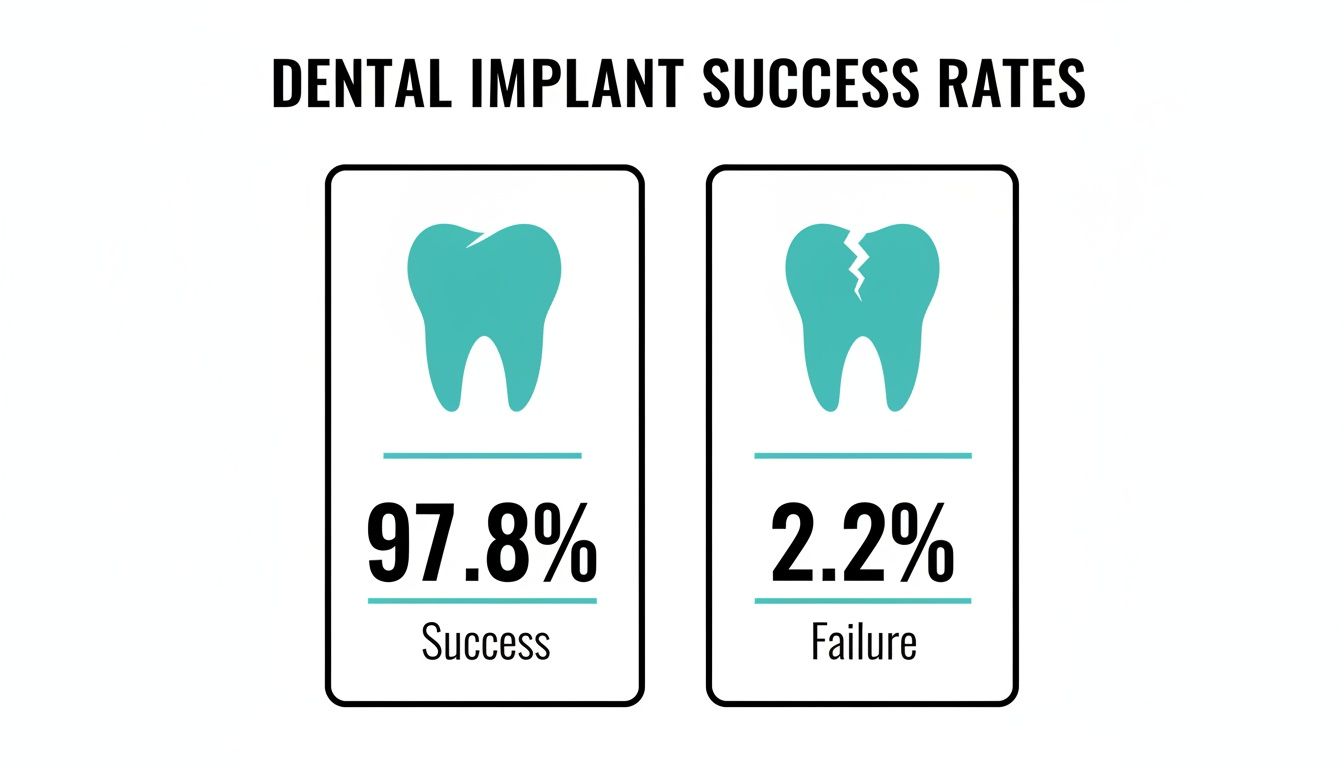 DENTAL IMPLANT SUCCESS RATES

97.8%

Success

2.2%

Failure