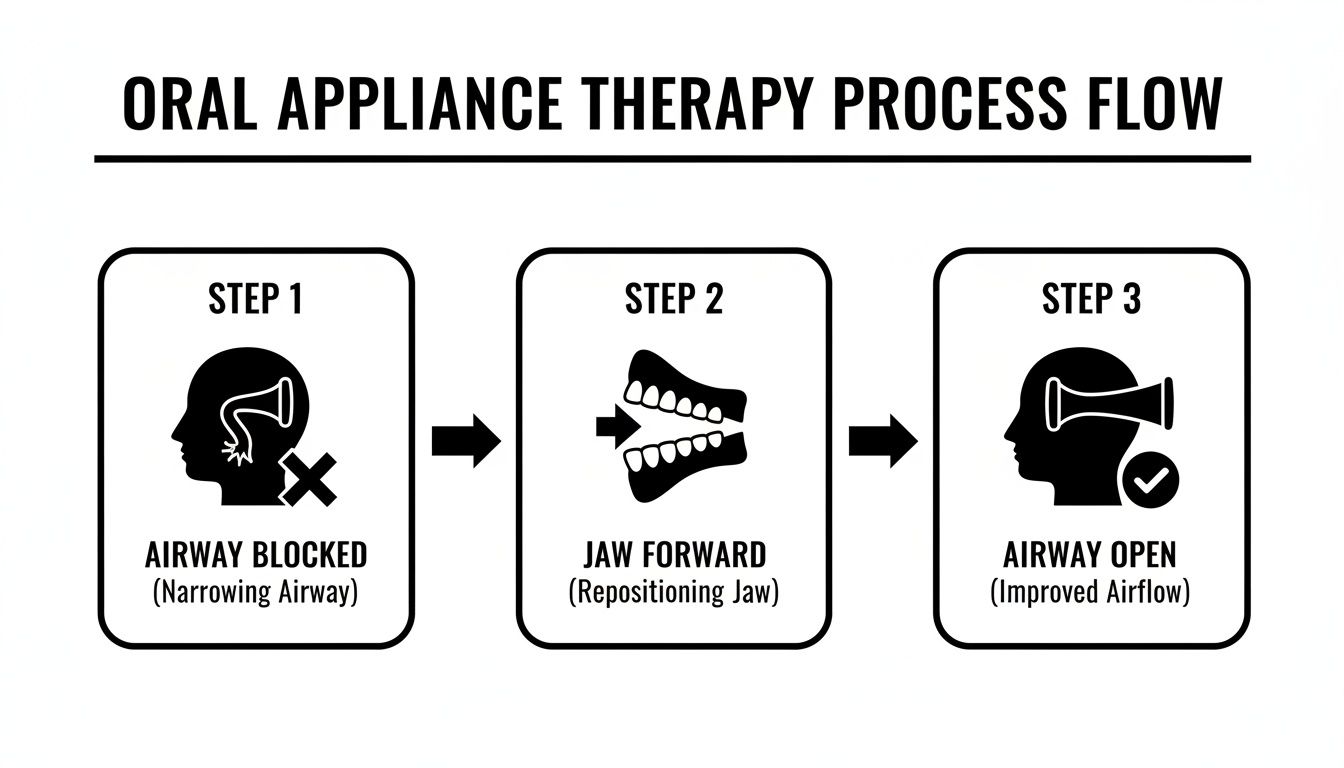 ORAL APPLIANCE THERAPY PROCESS FLOW

STEP 1

AIRWAY BLOCKED
(Narrowing Airway)

STEP 2

JAW FORWARD
(Repositioning Jaw)

STEP 3

AIRWAY OPEN
(Improved Airflow)