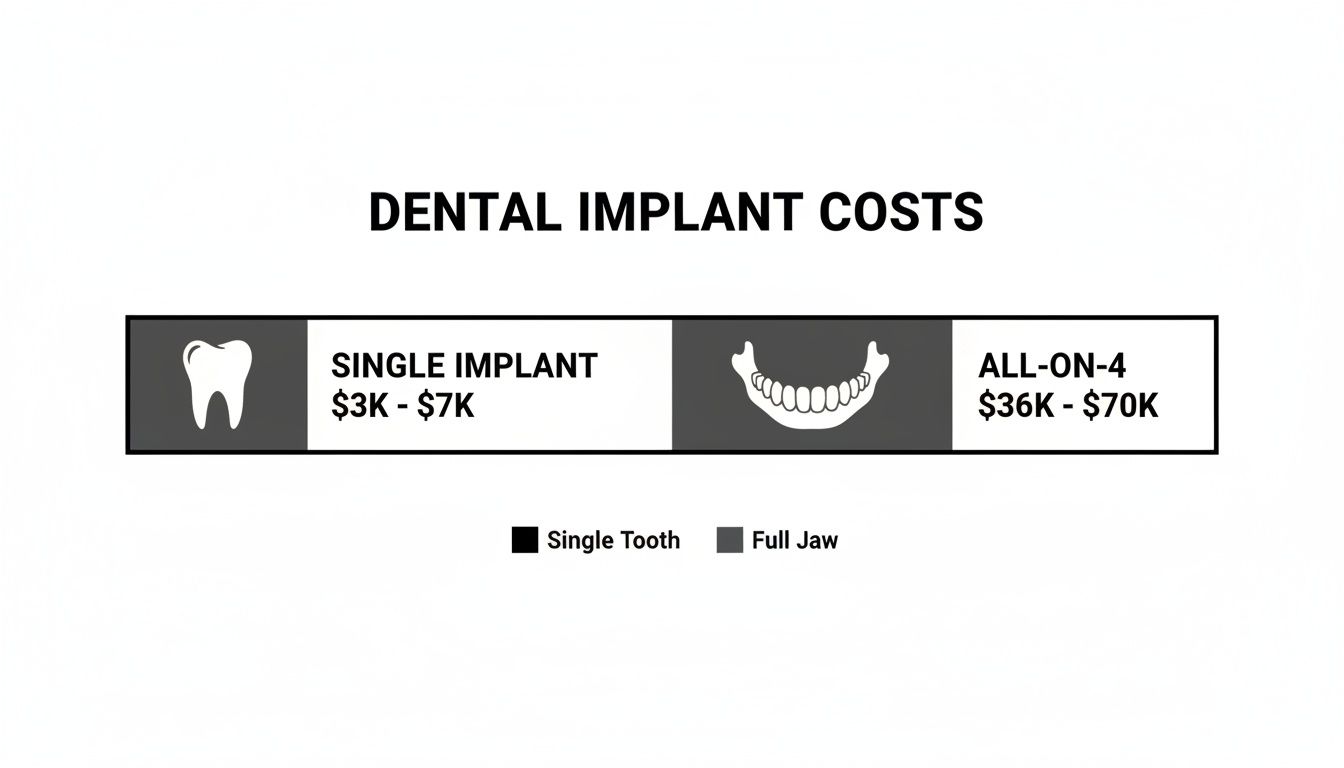 DENTAL IMPLANT COSTS

SINGLE IMPLANT
\$3K - \$7K

ALL-ON-4
\$36K - \$70K

Single Tooth Full Jaw