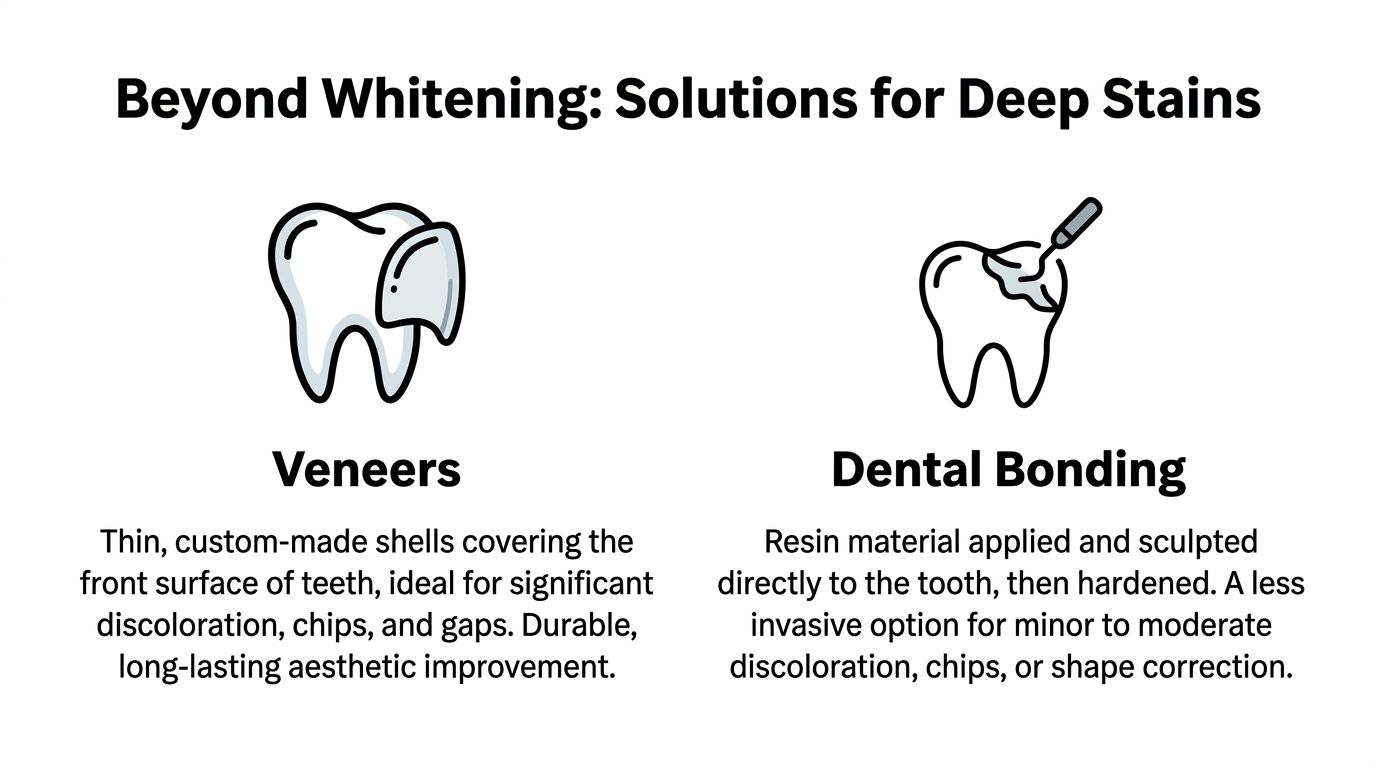 Beyond Whitening: Solutions for Deep Stains

Veneers

Thin, custom-made shells covering the front surface of teeth, ideal for significant discoloration, chips, and gaps. Durable, long-lasting aesthetic improvement.

Dental Bonding

Resin material applied and sculpted directly to the tooth, then hardened. A less invasive option for minor to moderate discoloration, chips, or shape correction.