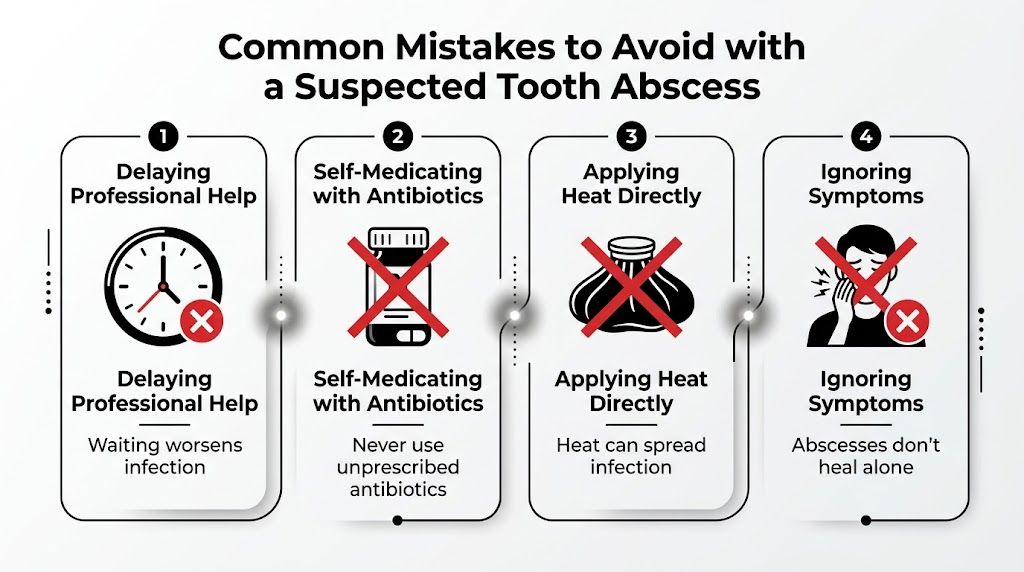 Common Mistakes to Avoid with a Suspected Tooth Abscess

1
Delaying Professional Help

Delaying Professional Help
Waiting worsens infection

2
Self-Medicating with Antibiotics

Self-Medicating with Antibiotics
Never use unprescribed antibiotics

3
Applying Heat Directly

Applying Heat Directly
Heat can spread infection

4
Ignoring Symptoms

Ignoring Symptoms
Abscesses don't heal alone