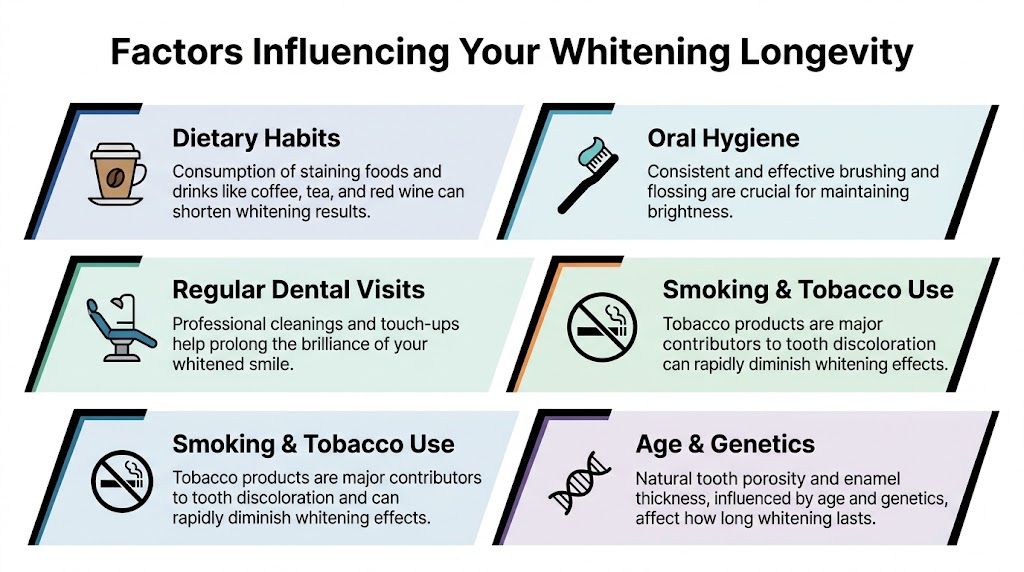 Factors Influencing Your Whitening Longevity

Dietary Habits

Consumption of staining foods and drinks like coffee, tea, and red wine can shorten whitening results.

Oral Hygiene

Consistent and effective brushing and flossing are crucial for maintaining brightness.

Regular Dental Visits

Professional cleanings and touch-ups help prolong the brilliance of your whitened smile.

Smoking & Tobacco Use

Tobacco products are major contributors to tooth discoloration can rapidly diminish whitening effects.

Smoking & Tobacco Use

Tobacco products are major contributors to tooth discoloration and can rapidly diminish whitening effects.

Age & Genetics

Natural tooth porosity and enamel thickness, influenced by age and genetics, affect how long whitening lasts.