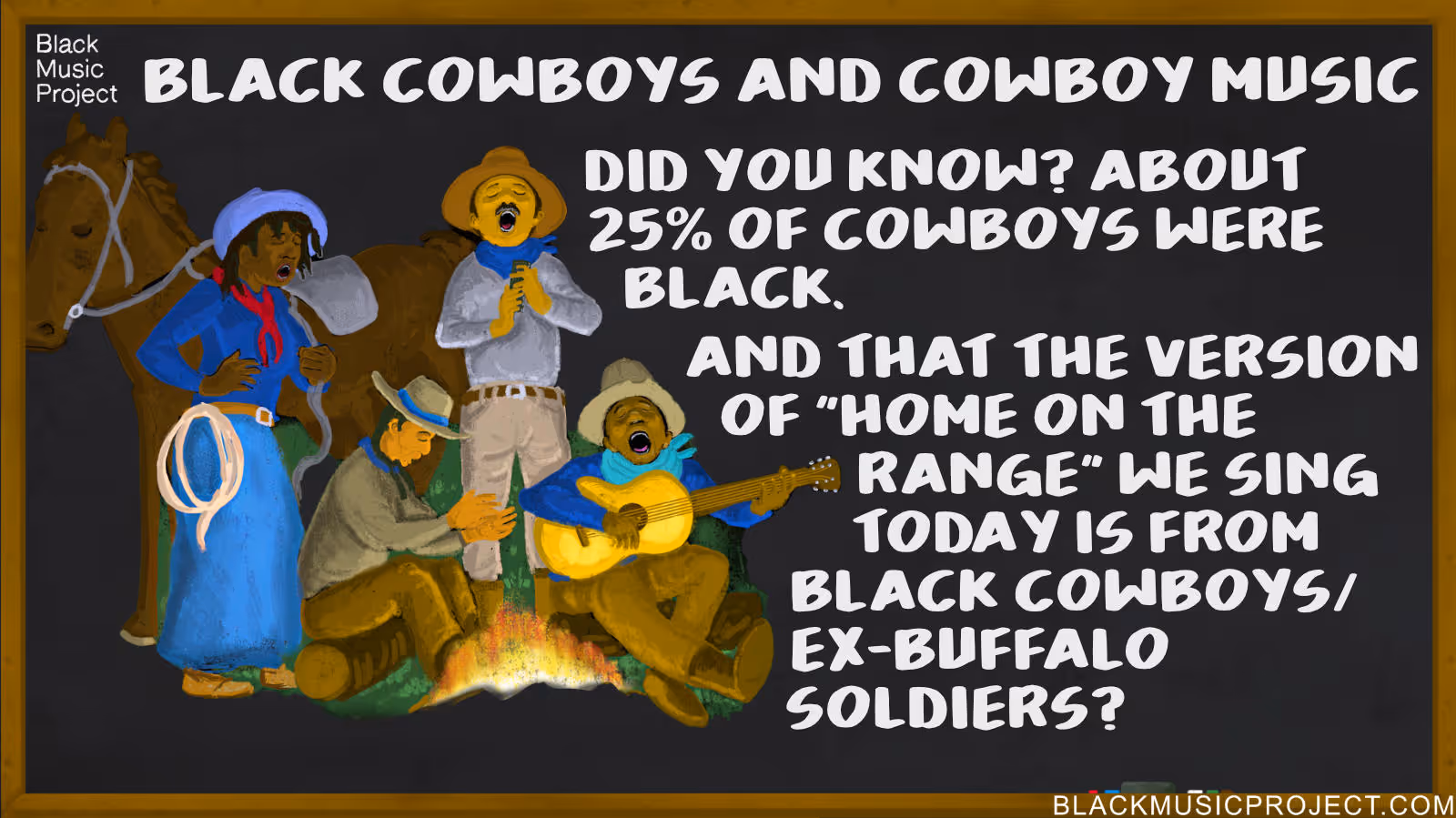 Black Music Project

BLACK COWBOYS AND COWBOY MUSIC

DID YOU KNOW? ABOUT 25% OF COWBOYS WERE BLACK.

AND THAT THE VERSION OF "HOME ON THE RANGE" WE SING TODAY IS FROM BLACK COWBOYS/ EX-BUFFALO SOLDIERS?

BLACKMUSICPROJECT.COM