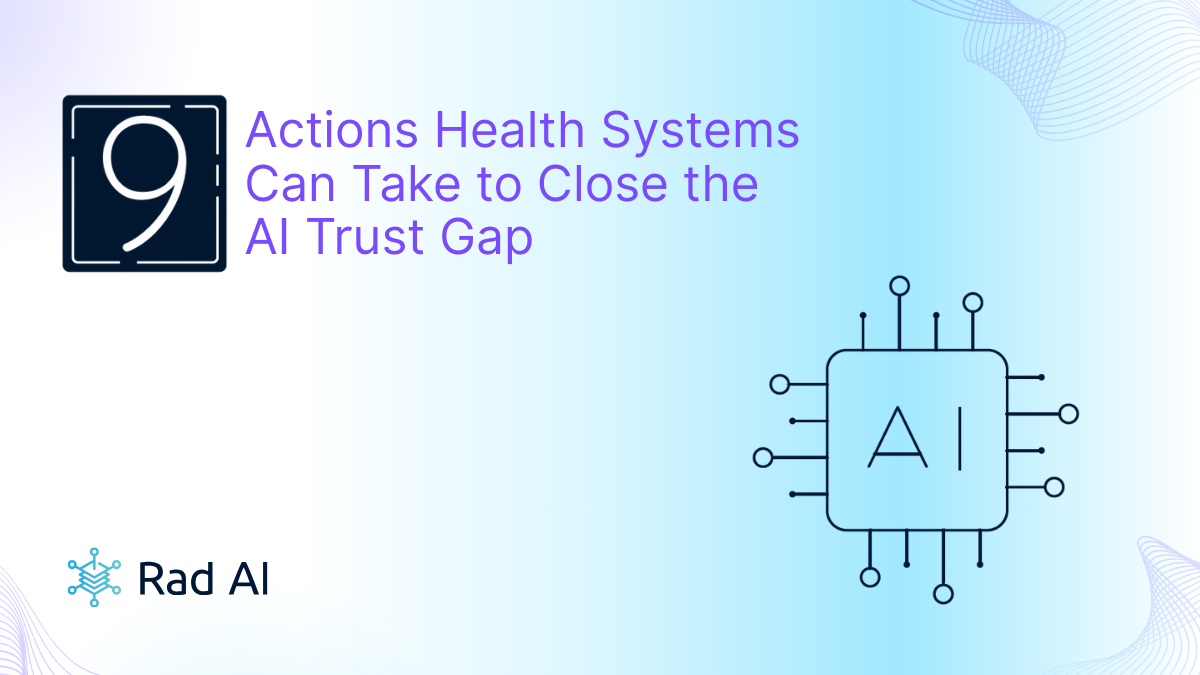 9

Actions Health Systems Can Take to Close the AI Trust Gap

AI

Rad AI