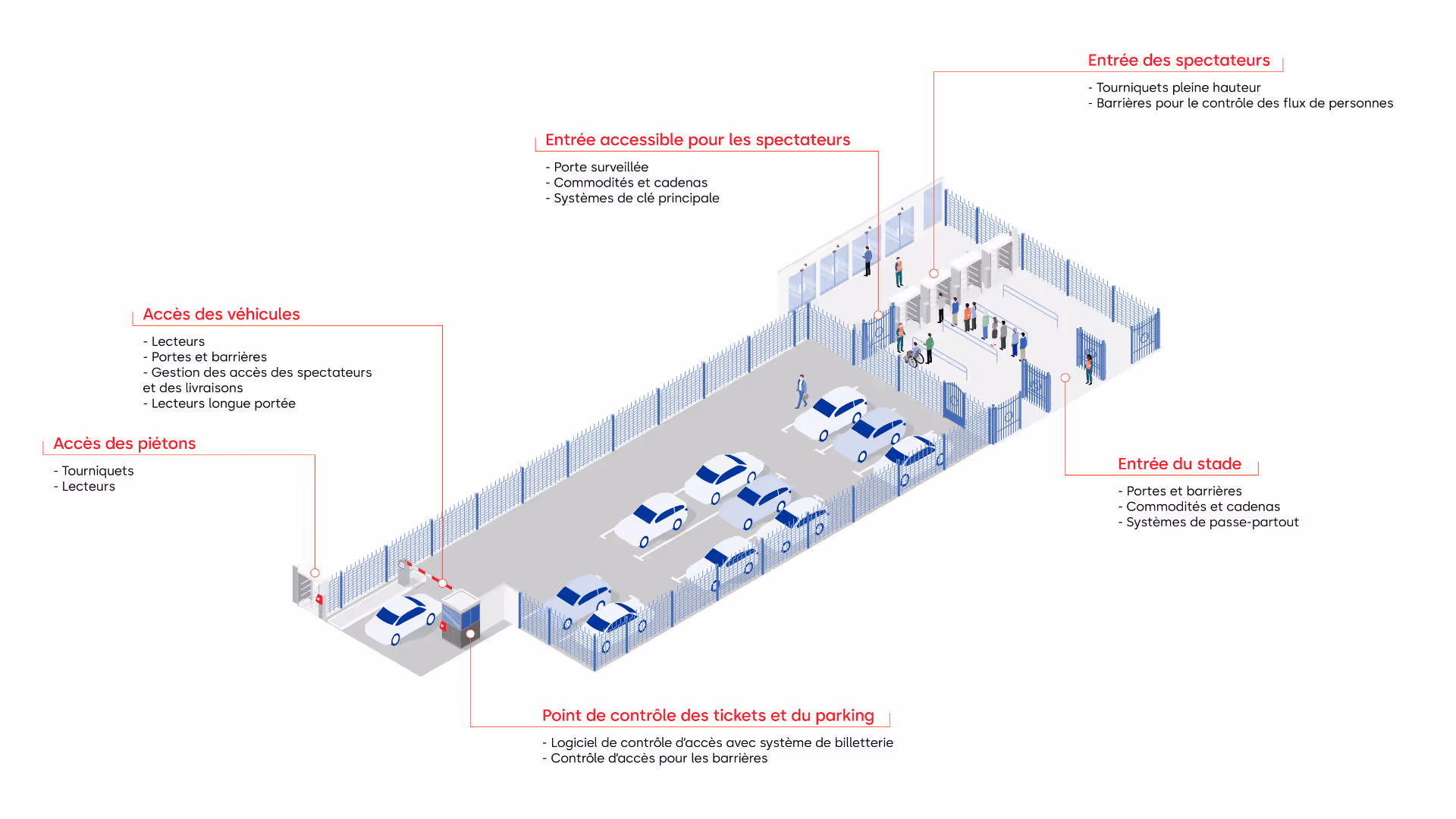 Entrée des spectateurs

- Tourniquets pleine hauteur
- Barrières pour le contrôle des flux de personnes

Entrée accessible pour les spectateurs

- Porte surveillée
- Commodités et cadenas
- Systèmes de clé principale

Accès des véhicules

- Lecteurs
- Portes et barrières
- Gestion des accès des spectateurs et des livraisons
- Lecteurs longue portée

Accès des piétons

- Tourniquets
- Lecteurs

Entrée du stade

- Portes et barrières
- Commodités et cadenas
- Systèmes de passe-partout

Point de contrôle des tickets et du parking

- Logiciel de contrôle d'accès avec système de billetterie
- Contrôle d'accès pour les barrières