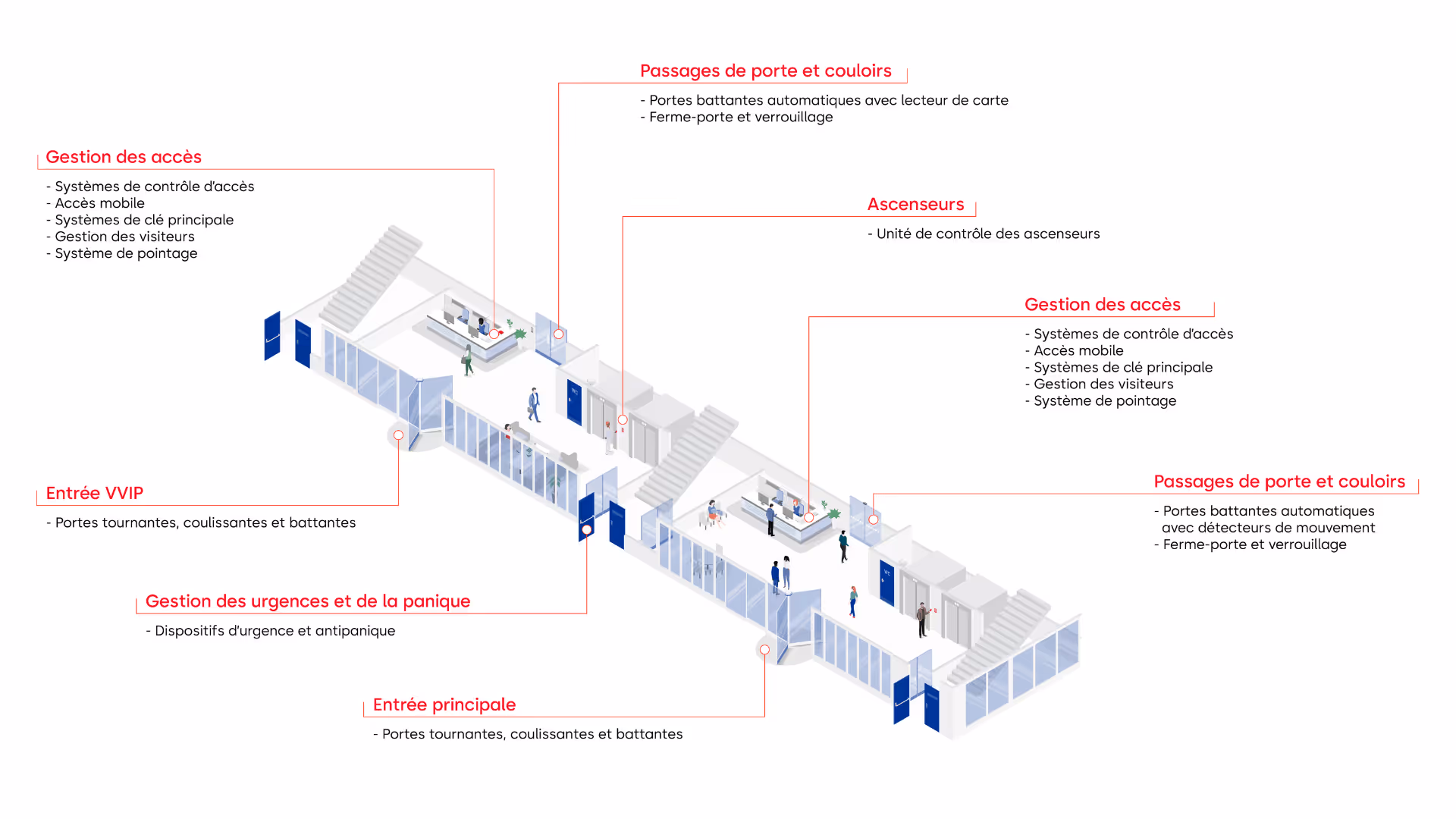 Passages de porte et couloirs

- Portes battantes automatiques avec lecteur de carte
- Ferme-porte et verrouillage

Gestion des accès

- Systèmes de contrôle d'accès
- Accès mobile
- Systèmes de clé principale
- Gestion des visiteurs
- Système de pointage

Ascenseurs

- Unité de contrôle des ascenseurs

Gestion des accès

- Systèmes de contrôle d'accès
- Accès mobile
- Systèmes de clé principale
- Gestion des visiteurs
- Système de pointage

Entrée VVIP

- Portes tournantes, coulissantes et battantes

Passages de porte et couloirs

- Portes battantes automatiques avec détecteurs de mouvement
- Ferme-porte et verrouillage

Gestion des urgences et de la panique

- Dispositifs d'urgence et antipanique

Entrée principale

- Portes tournantes, coulissantes et battantes