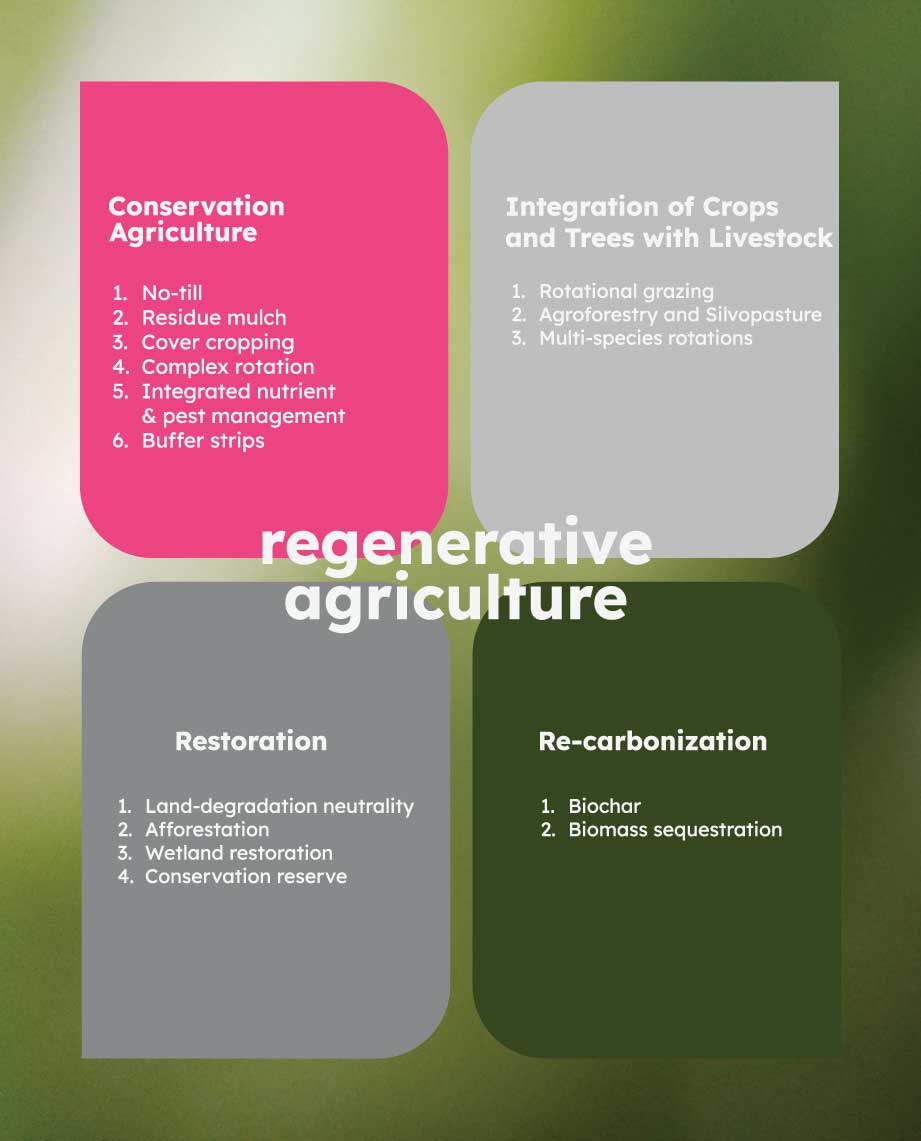 Conservation Agriculture

1. No-till
2. Residue mulch
3. Cover cropping
4. Complex rotation
5. Integrated nutrient & pest management
6. Buffer strips

Integration of Crops and Trees with Livestock

1. Rotational grazing
2. Agroforestry and Silvopasture
3. Multi-species rotations

regenerative agriculture

Restoration

1. Land-degradation neutrality
2. Afforestation
3. Wetland restoration
4. Conservation reserve

Re-carbonization

1. Biochar
2. Biomass sequestration