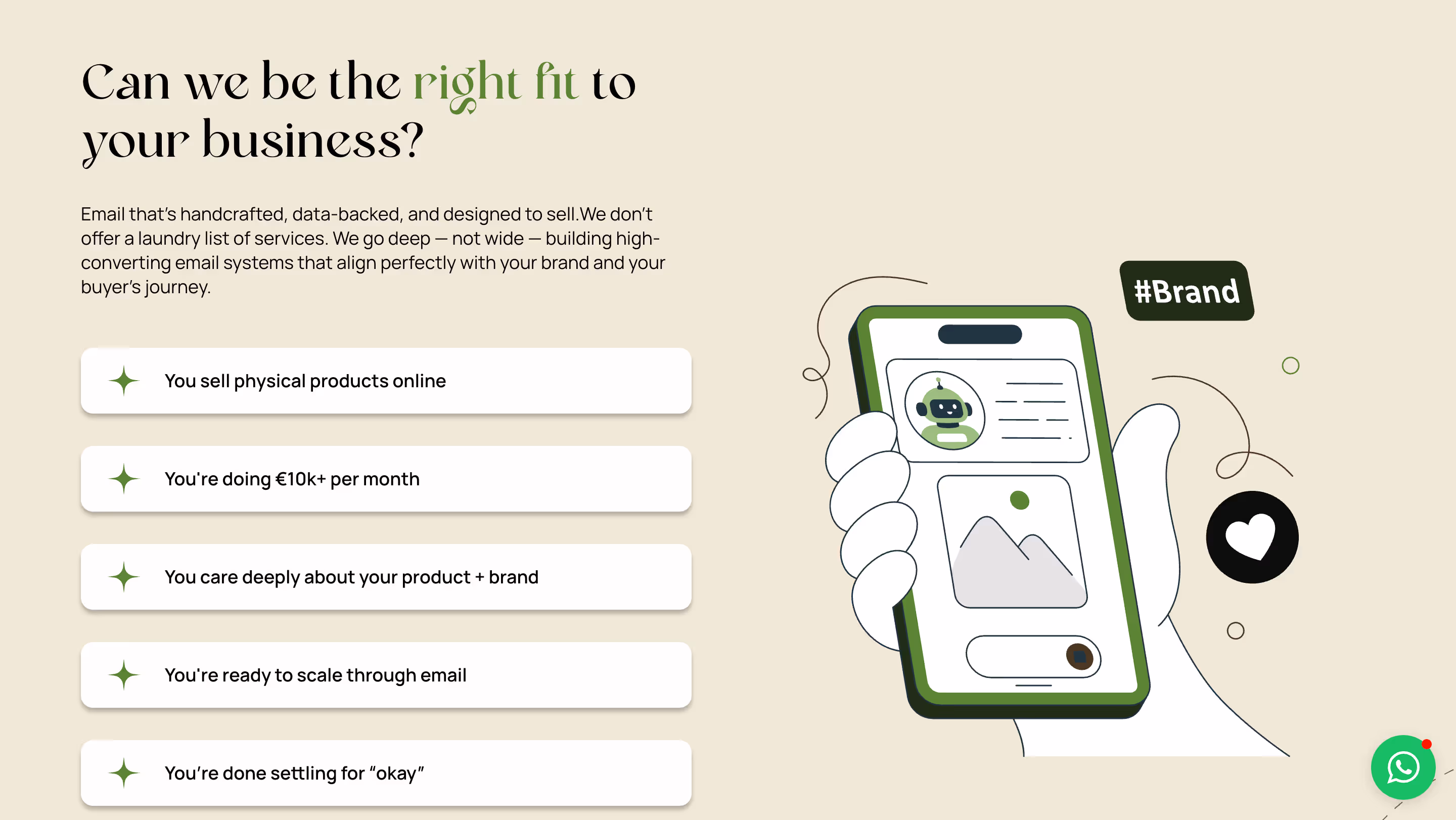 Can we be the right fit to your business?

Email that's handcrafted, data-backed, and designed to sell.We don't offer a laundry list of services. We go deep — not wide — building high-converting email systems that align perfectly with your brand and your buyer's journey.

You sell physical products online

You're doing €10k+ per month

You care deeply about your product + brand

You're ready to scale through email

You're done settling for "okay"

#Brand