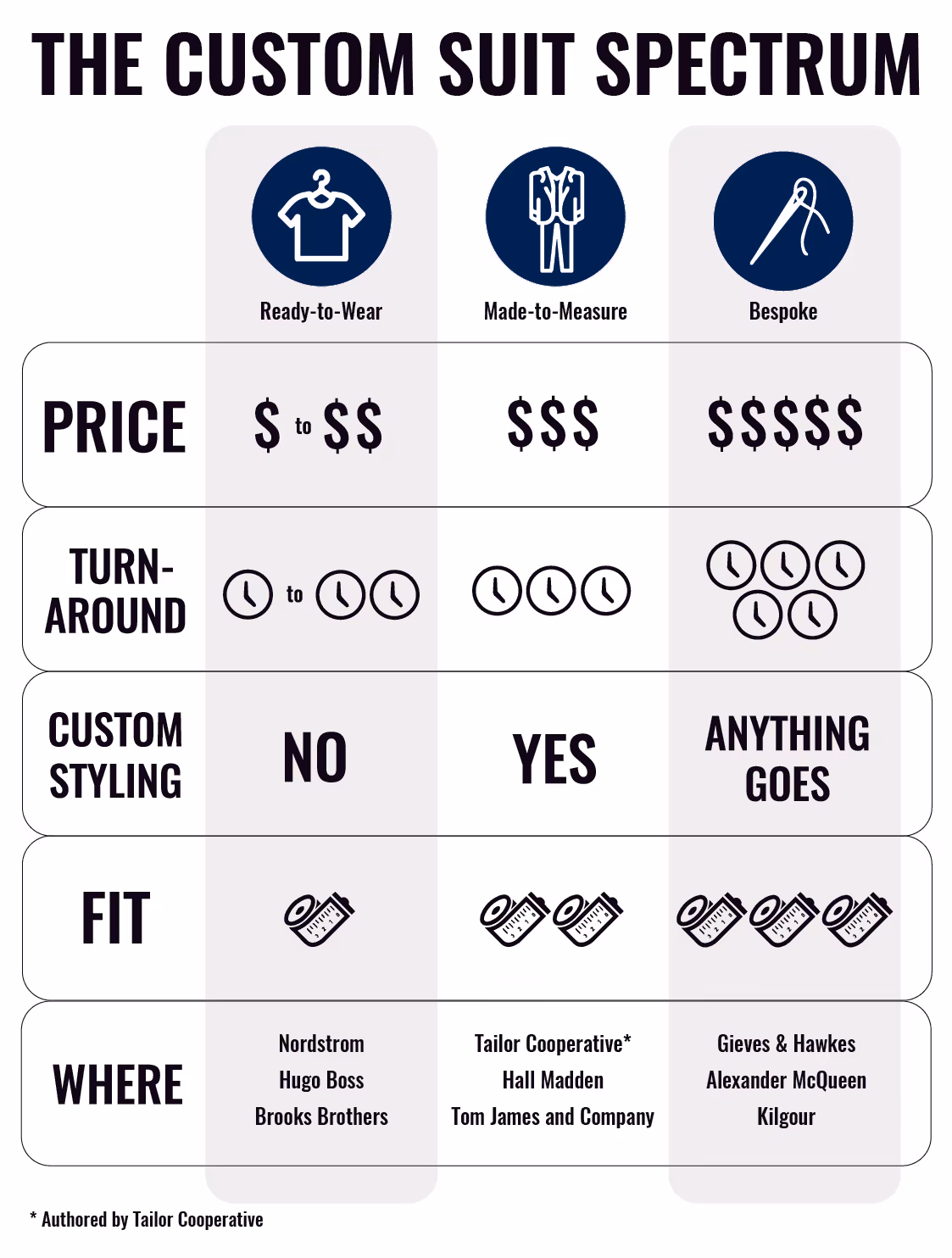 THE CUSTOM SUIT SPECTRUM

| | Ready-to-Wear | Made-to-Measure | Bespoke |
|---|---|---|---|
| PRICE | \$ to \$\$ | \$\$\$ | \$\$\$\$\$ |
| TURN-AROUND | to | | |
| CUSTOM STYLING | NO | YES | ANYTHING GOES |
| FIT | | | |
| WHERE | Nordstrom Hugo Boss Brooks Brothers | Tailor Cooperative* Hall Madden Tom James and Company | Gieves & Hawkes Alexander McQueen Kilgour |

* Authored by Tailor Cooperative