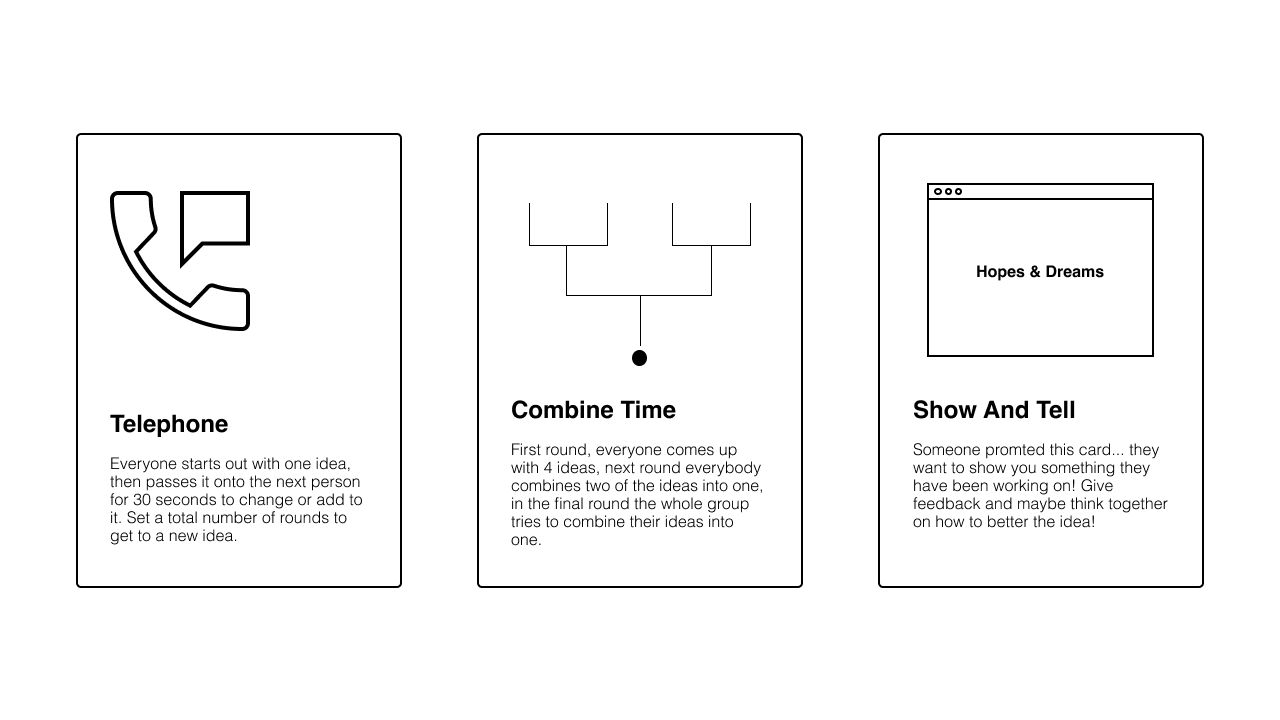 Telephone

Everyone starts out with one idea, then passes it onto the next person for 30 seconds to change or add to it. Set a total number of rounds to get to a new idea.

Combine Time

First round, everyone comes up with 4 ideas, next round everybody combines two of the ideas into one, in the final round the whole group tries to combine their ideas into one.

Hopes & Dreams

Show And Tell

Someone promted this card... they want to show you something they have been working on! Give feedback and maybe think together on how to better the idea!