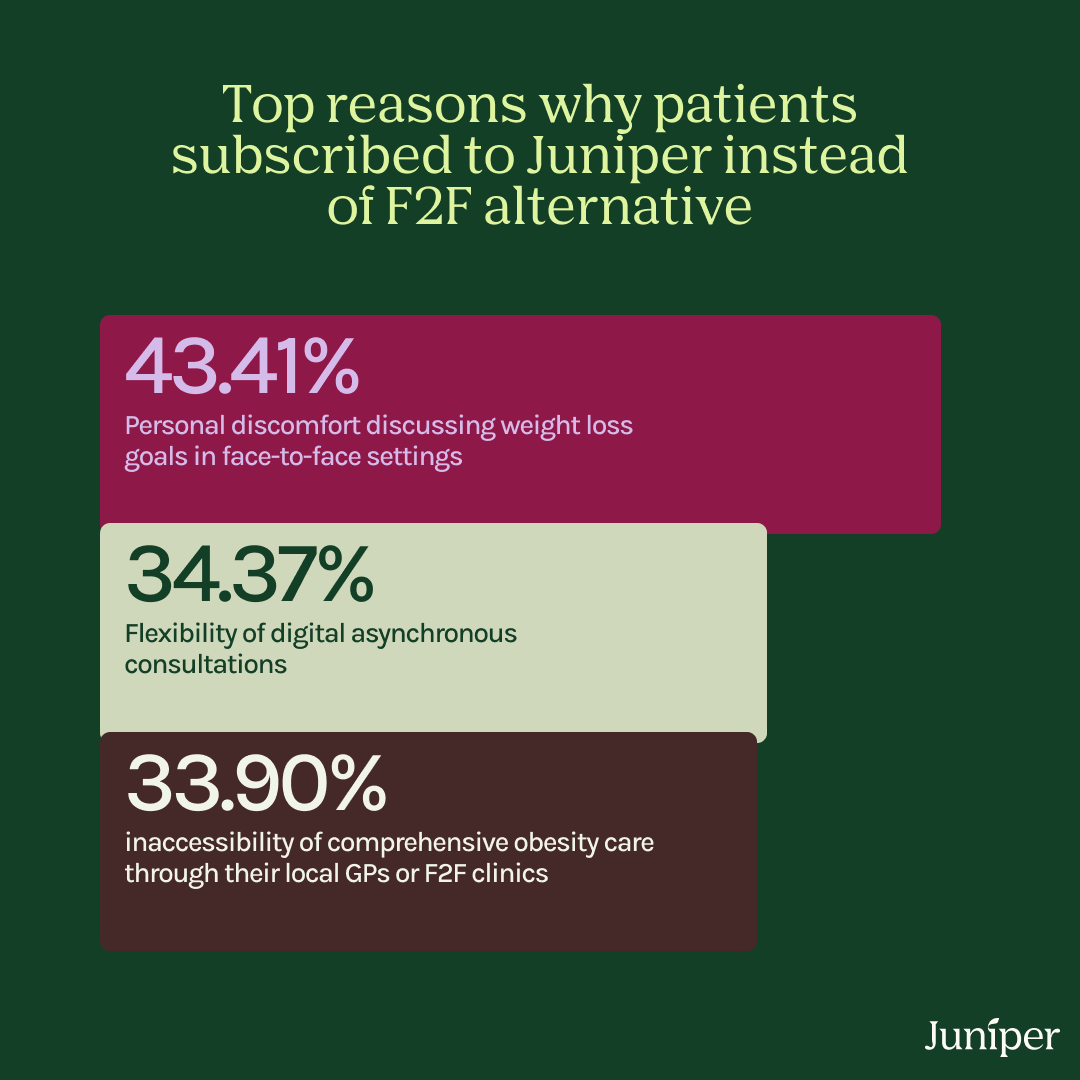 Top reasons why patients subscribed to Juniper instead of F2F alternative

43.41%
Personal discomfort discussing weight loss goals in face-to-face settings

34.37%
Flexibility of digital asynchronous consultations

33.90%
inaccessibility of comprehensive obesity care through their local GPs or F2F clinics

Juniper