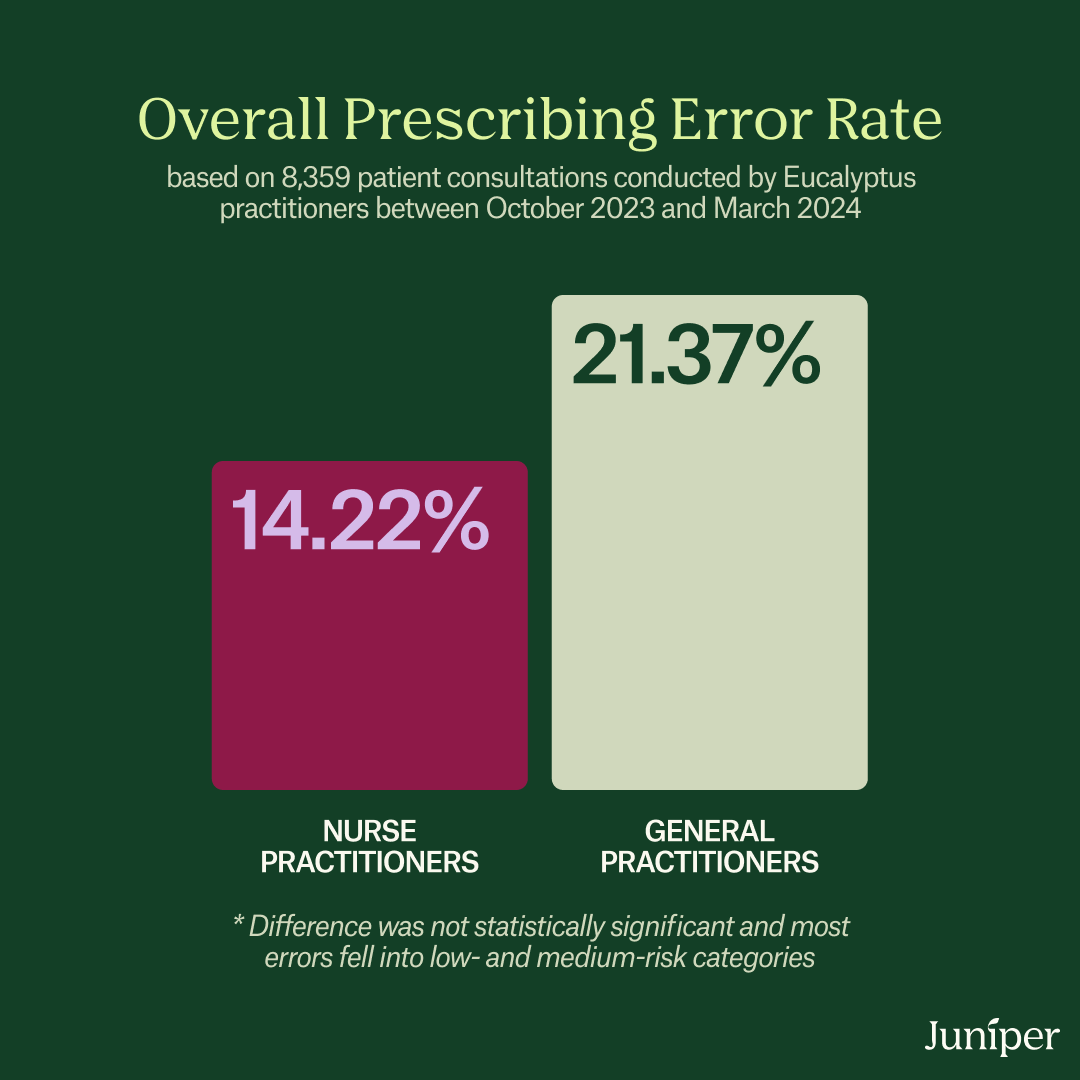 Overall Prescribing Error Rate

based on 8,359 patient consultations conducted by Eucalyptus practitioners between October 2023 and March 2024

14.22%

21.37%

NURSE PRACTITIONERS

GENERAL PRACTITIONERS

* Difference was not statistically significant and most errors fell into low- and medium-risk categories

Juniper