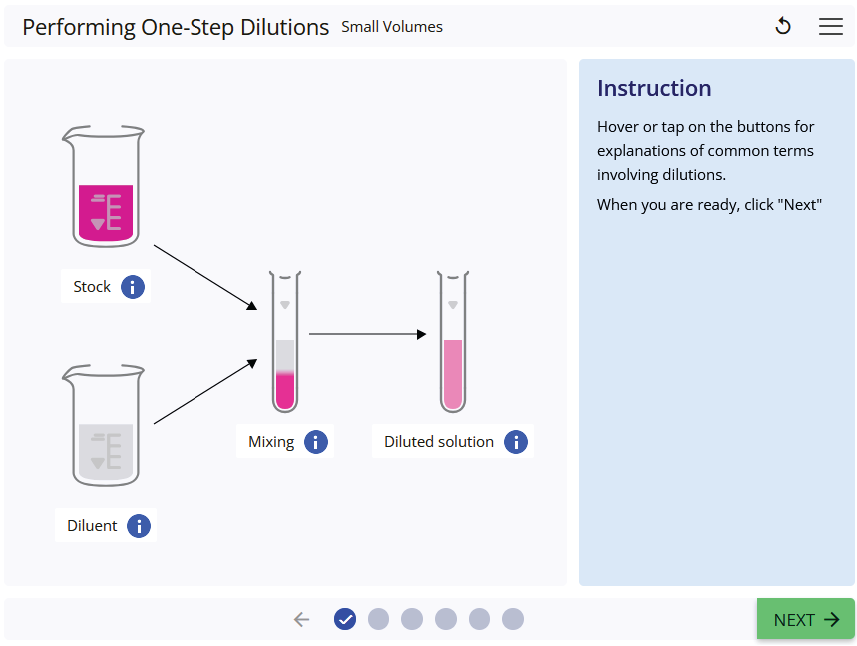 Performing One-Step Dilutions Small Volumes

Stock

Diluent

Mixing

Diluted solution

Instruction

Hover or tap on the buttons for explanations of common terms involving dilutions.

When you are ready, click "Next"

NEXT