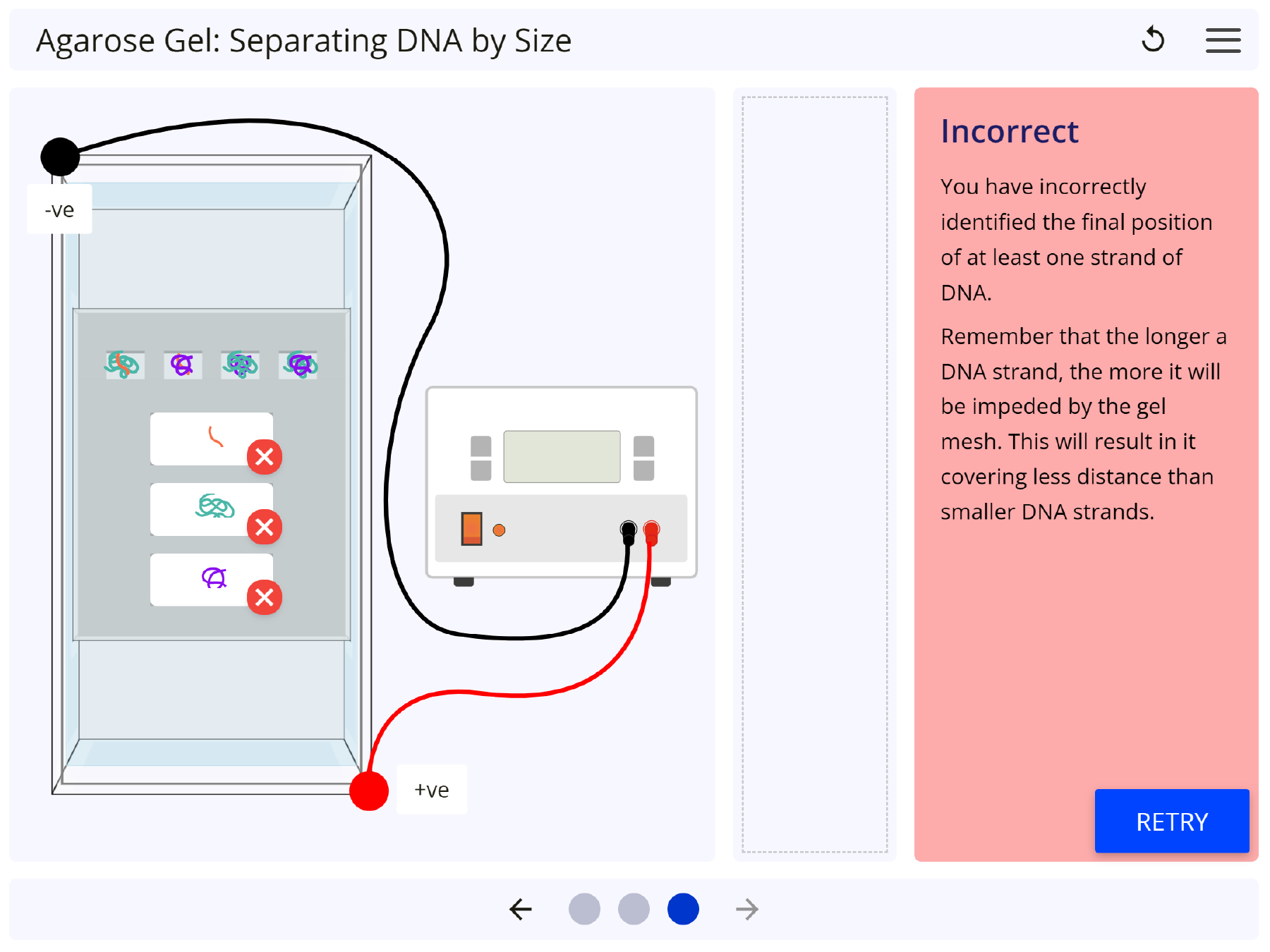 Agarose Gel: Separating DNA by Size

-ve

+ve

Incorrect

You have incorrectly identified the final position of at least one strand of DNA.

Remember that the longer a DNA strand, the more it will be impeded by the gel mesh. This will result in it covering less distance than smaller DNA strands.

RETRY