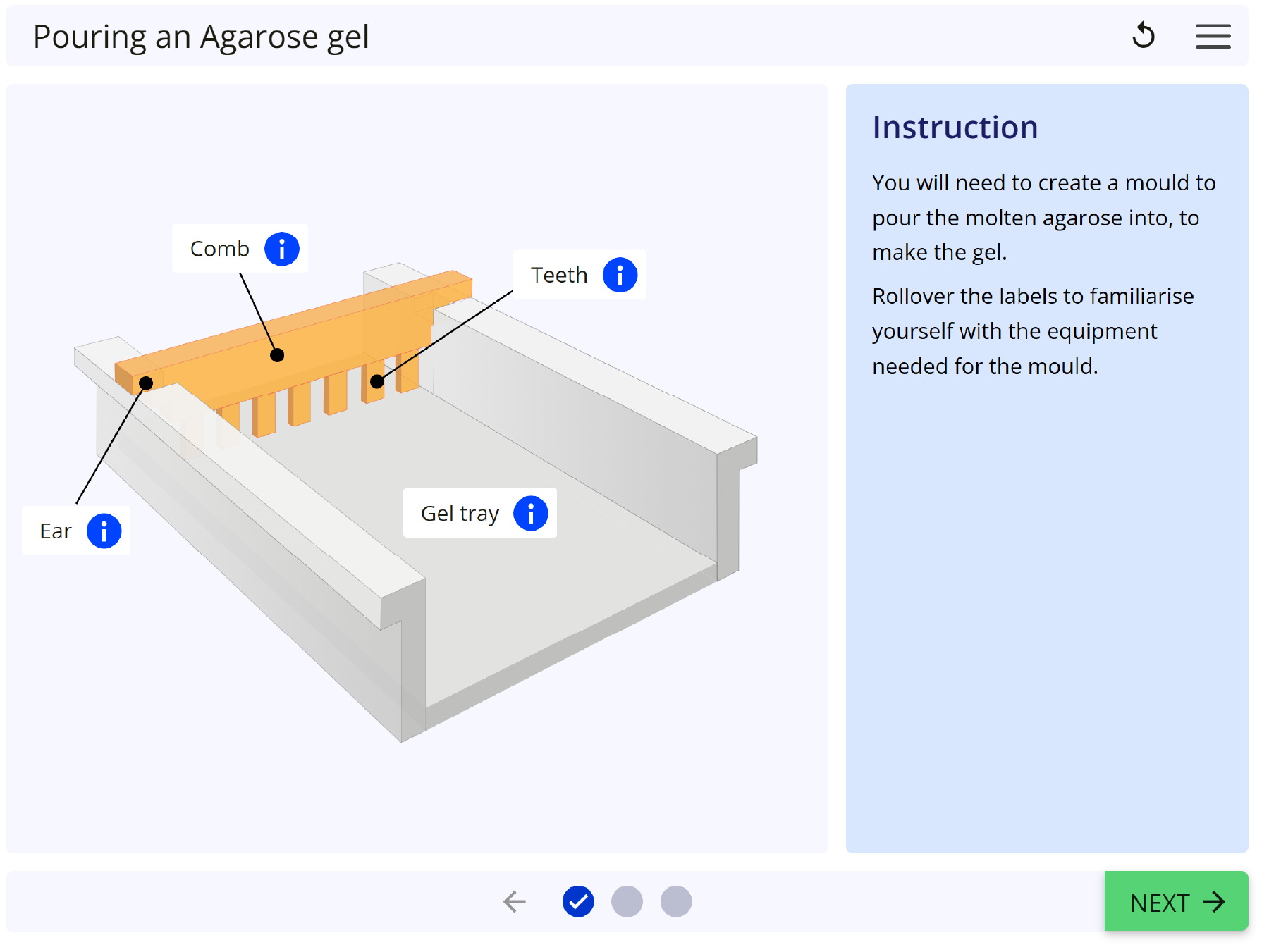 Pouring an Agarose gel

Comb

Teeth

Ear

Gel tray

Instruction

You will need to create a mould to pour the molten agarose into, to make the gel.

Rollover the labels to familiarise yourself with the equipment needed for the mould.

NEXT