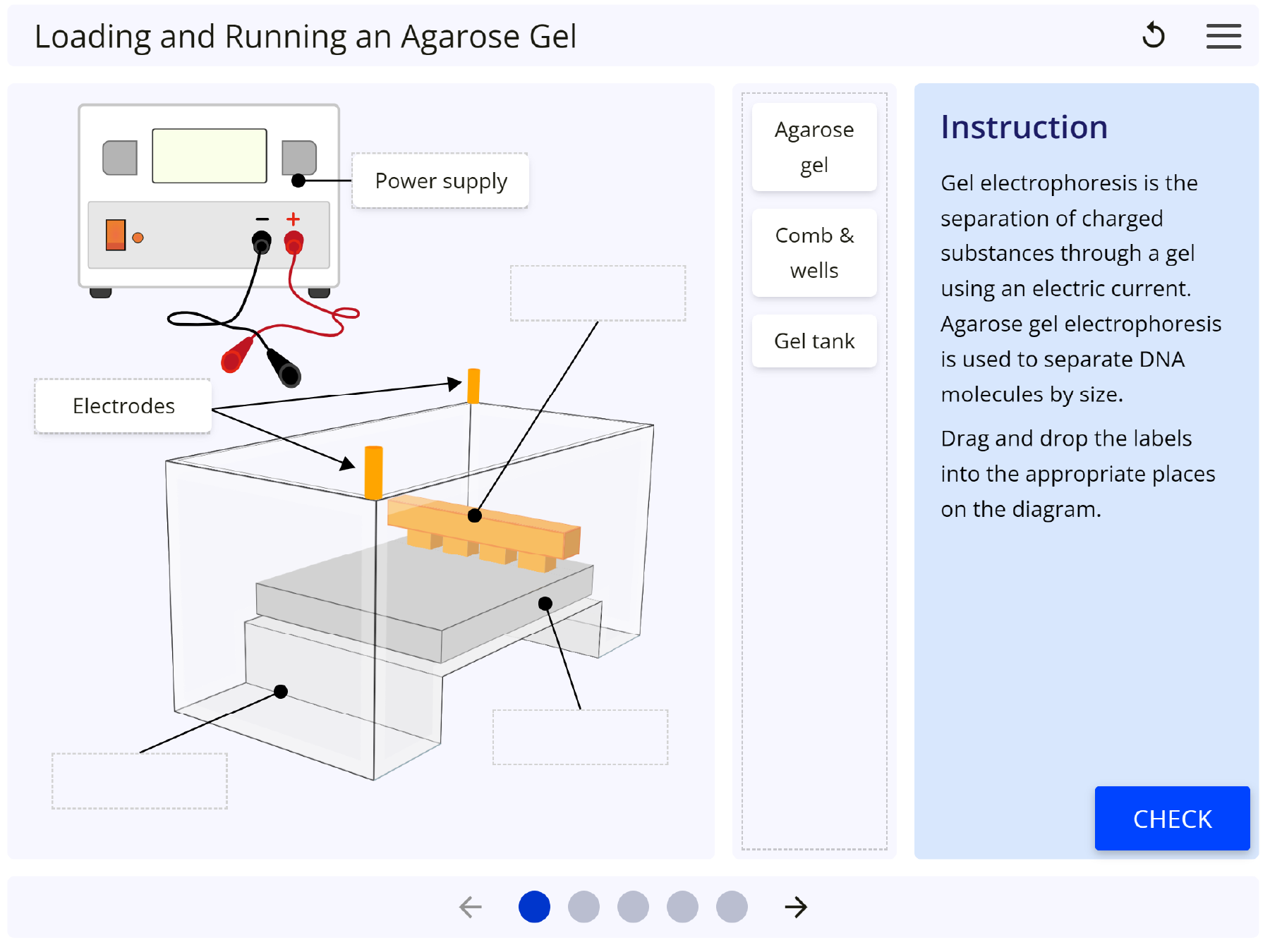 Loading and Running an Agarose Gel

Power supply

−
+

Electrodes

Agarose gel

Comb & wells

Gel tank

Instruction

Gel electrophoresis is the separation of charged substances through a gel using an electric current. Agarose gel electrophoresis is used to separate DNA molecules by size.

Drag and drop the labels into the appropriate places on the diagram.

CHECK