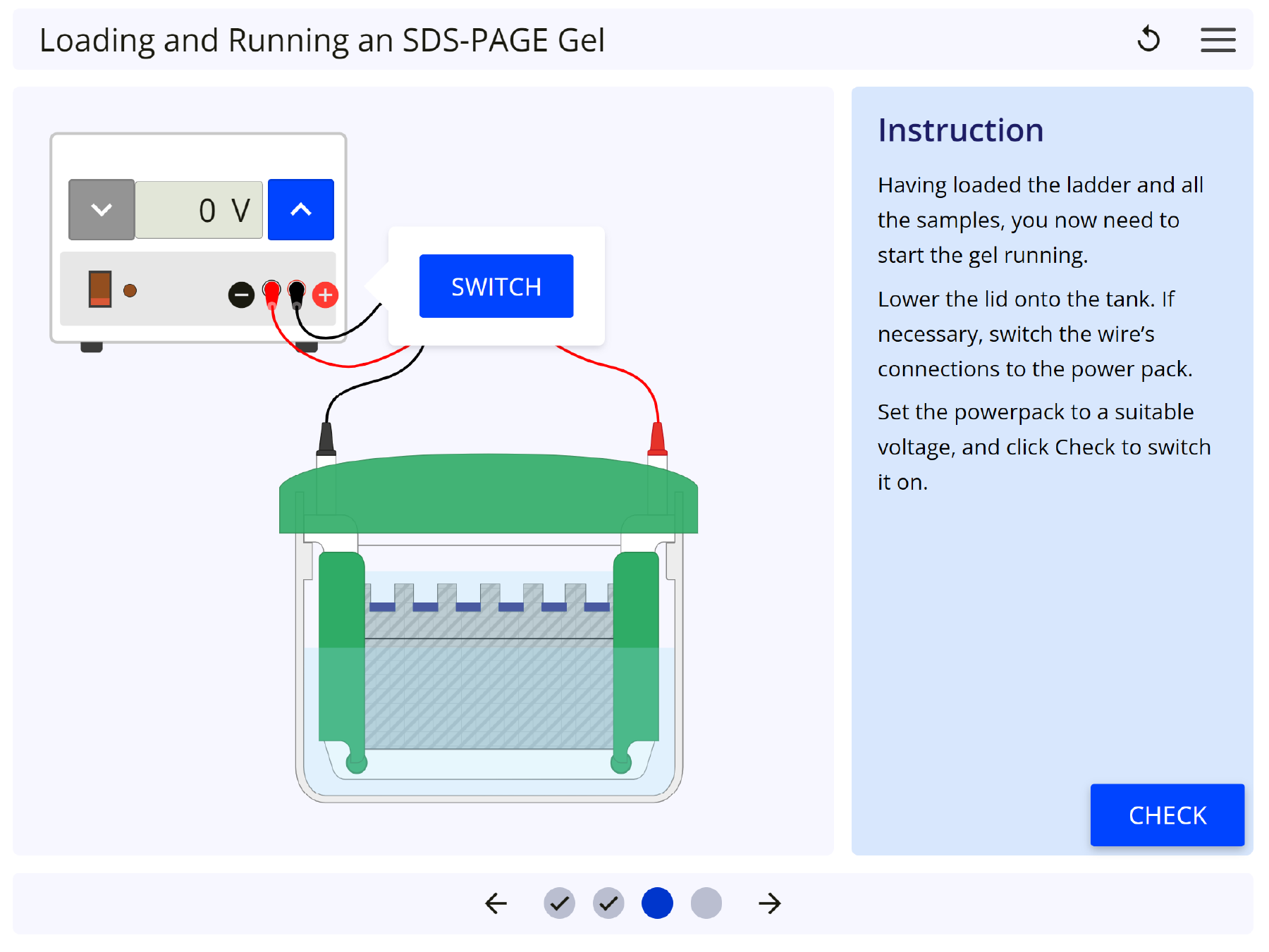 Loading and Running an SDS-PAGE Gel

0 V

SWITCH

Instruction

Having loaded the ladder and all the samples, you now need to start the gel running.

Lower the lid onto the tank. If necessary, switch the wire's connections to the power pack.

Set the powerpack to a suitable voltage, and click Check to switch it on.

CHECK