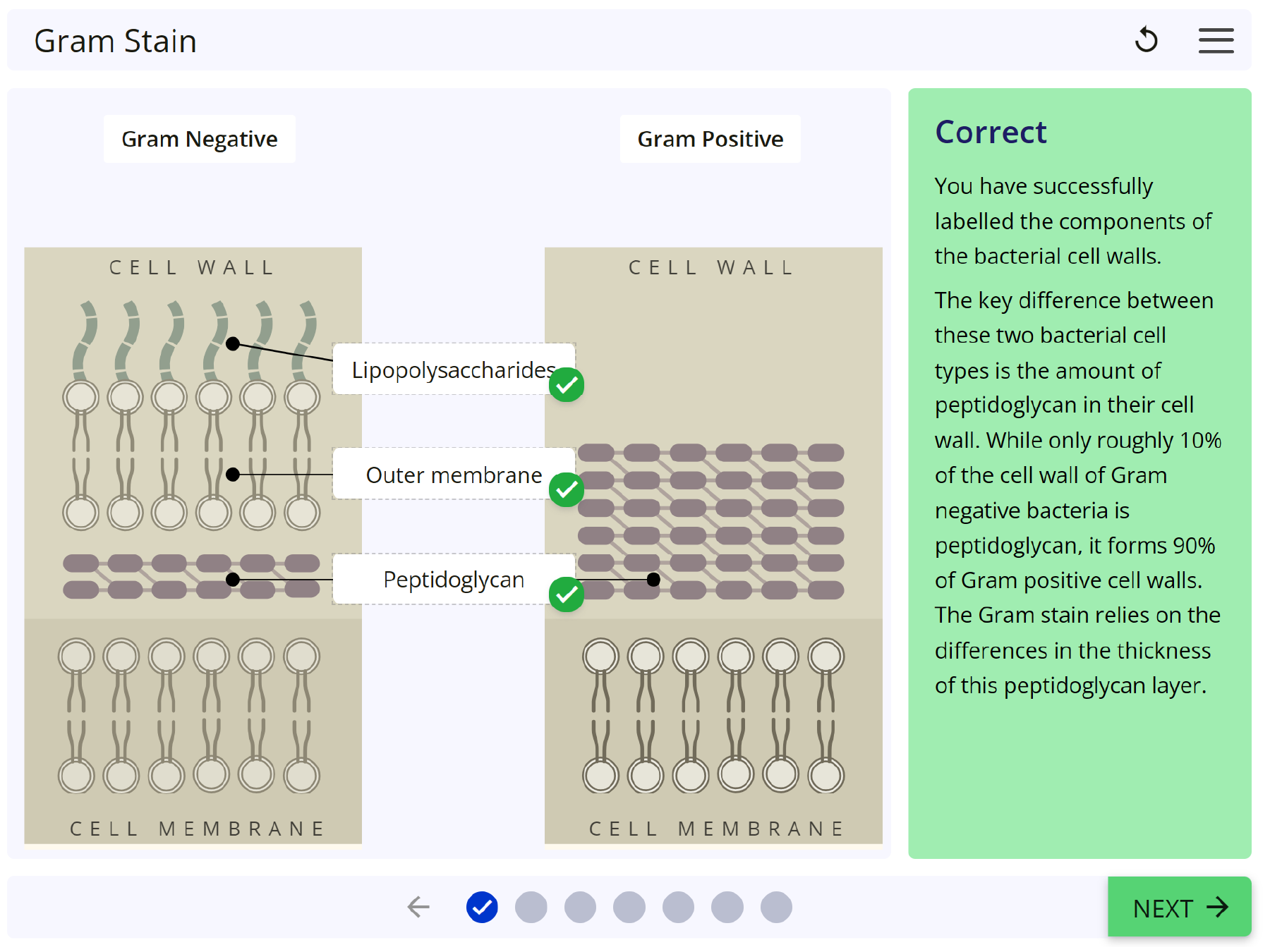 Gram Stain

Gram Negative

Gram Positive

CELL WALL

CELL WALL

Lipopolysaccharides

Outer membrane

Peptidoglycan

CELL MEMBRANE

CELL MEMBRANE

Correct

You have successfully labelled the components of the bacterial cell walls.

The key difference between these two bacterial cell types is the amount of peptidoglycan in their cell wall. While only roughly 10% of the cell wall of Gram negative bacteria is peptidoglycan, it forms 90% of Gram positive cell walls. The Gram stain relies on the differences in the thickness of this peptidoglycan layer.

NEXT