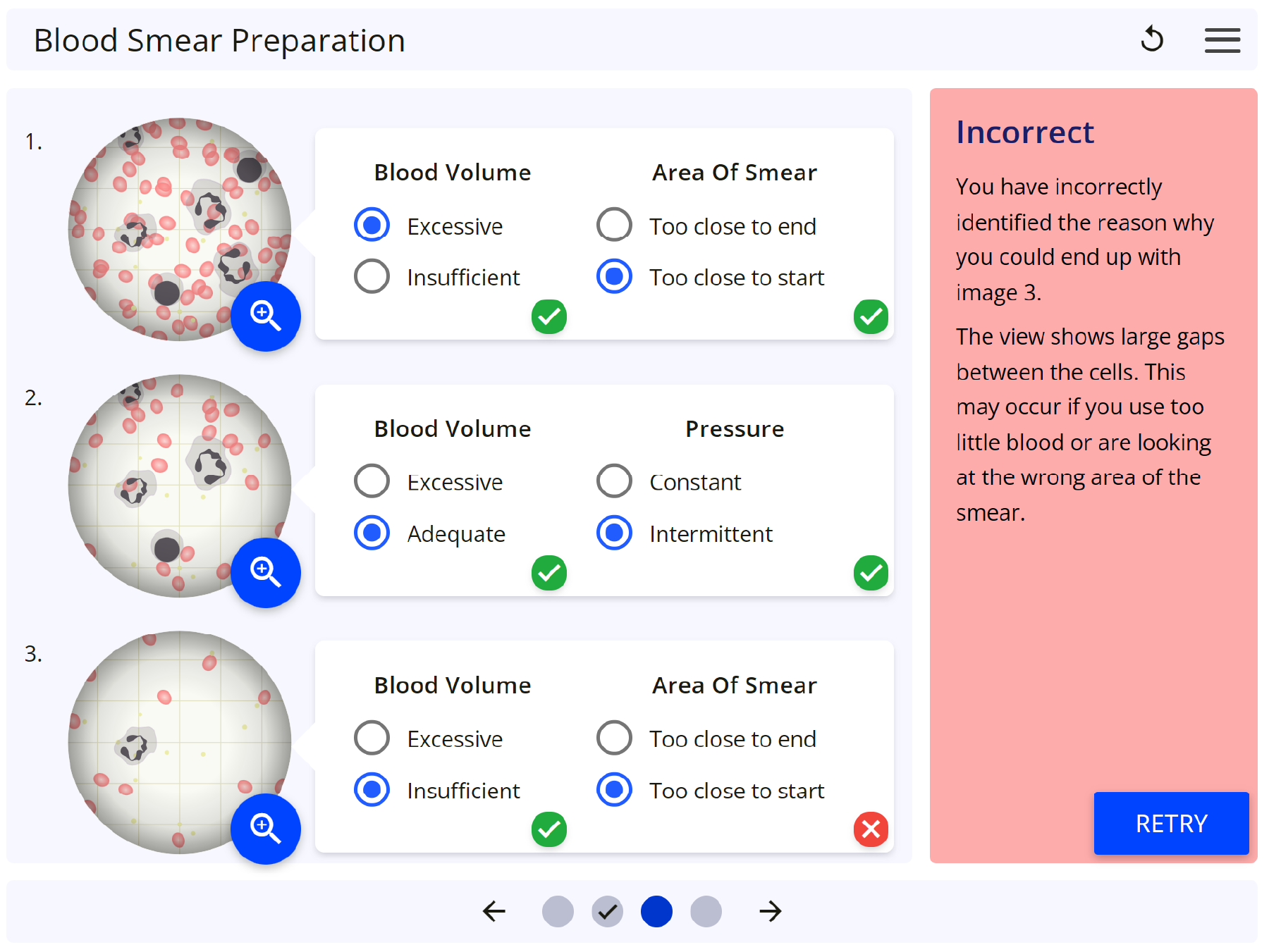 Blood Smear Preparation

1.

Blood Volume

Excessive

Insufficient

Area Of Smear

Too close to end

Too close to start

2.

Blood Volume

Excessive

Adequate

Pressure

Constant

Intermittent

3.

Blood Volume

Excessive

Insufficient

Area Of Smear

Too close to end

Too close to start

Incorrect

You have incorrectly identified the reason why you could end up with image 3.

The view shows large gaps between the cells. This may occur if you use too little blood or are looking at the wrong area of the smear.

RETRY