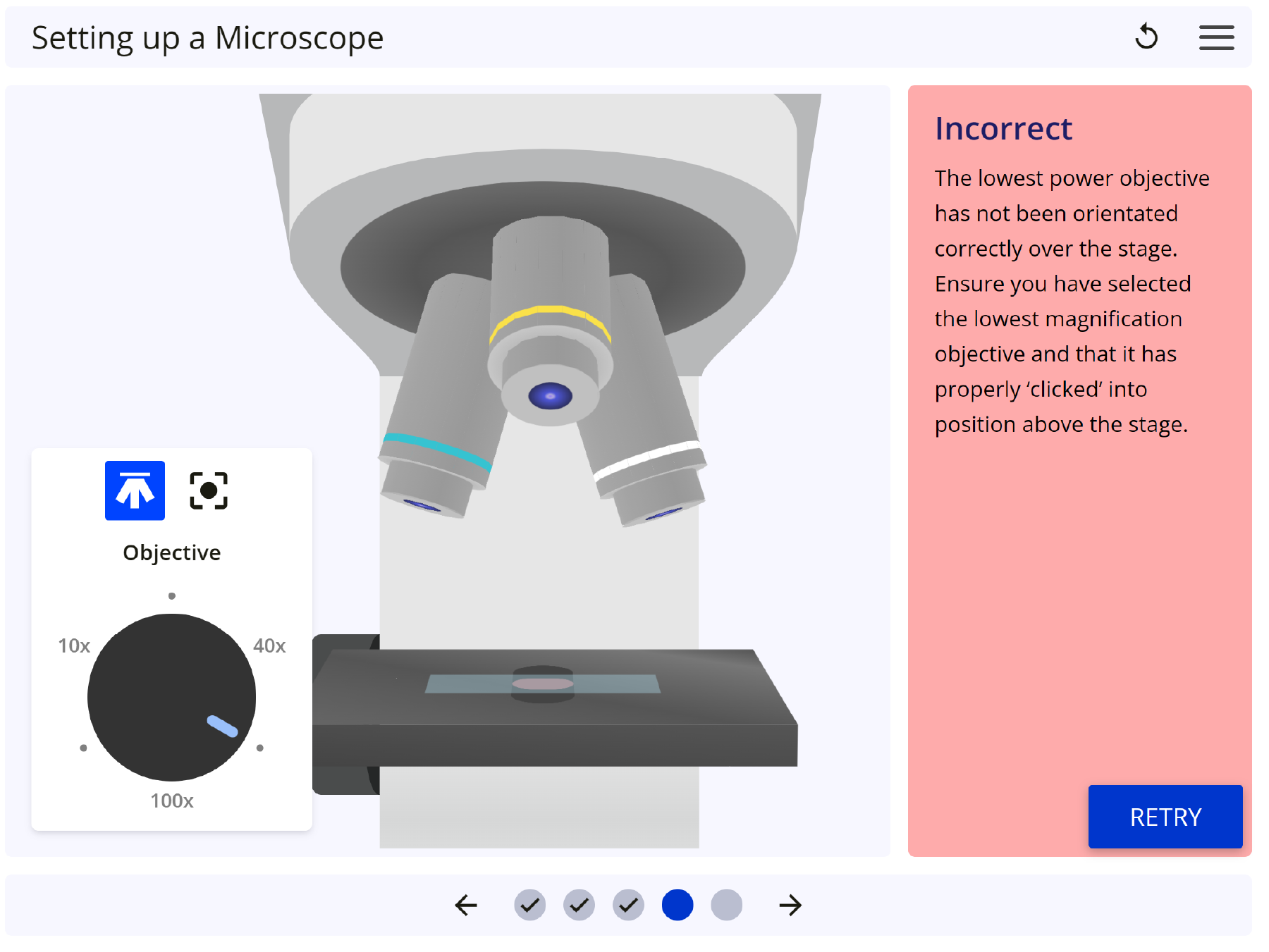 Setting up a Microscope

Objective

10x

40x

100x

Incorrect

The lowest power objective has not been orientated correctly over the stage. Ensure you have selected the lowest magnification objective and that it has properly ‘clicked’ into position above the stage.

RETRY