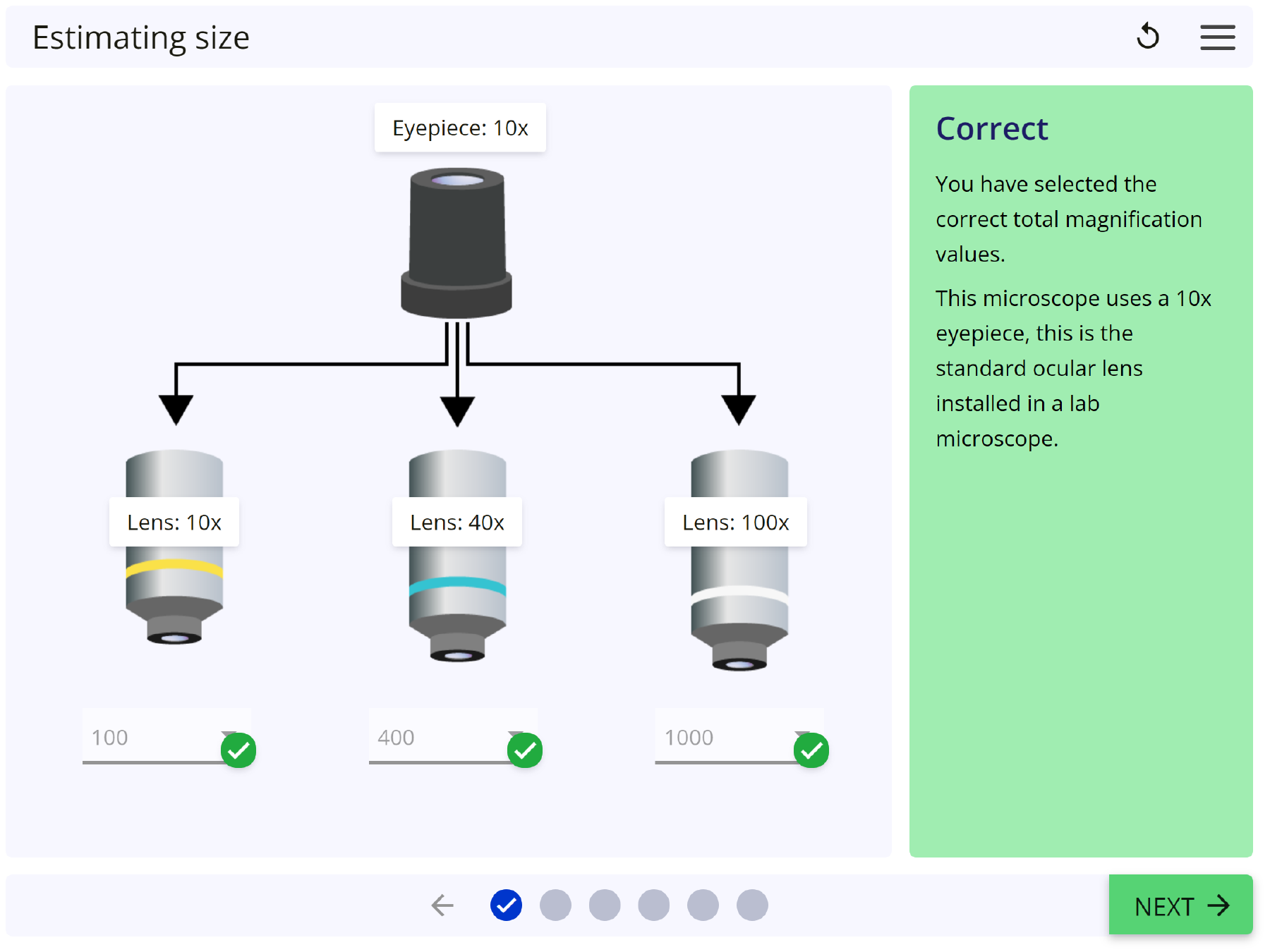 Estimating size

Eyepiece: 10x

Lens: 10x

Lens: 40x

Lens: 100x

100

400

1000

Correct

You have selected the correct total magnification values.

This microscope uses a 10x eyepiece, this is the standard ocular lens installed in a lab microscope.

NEXT